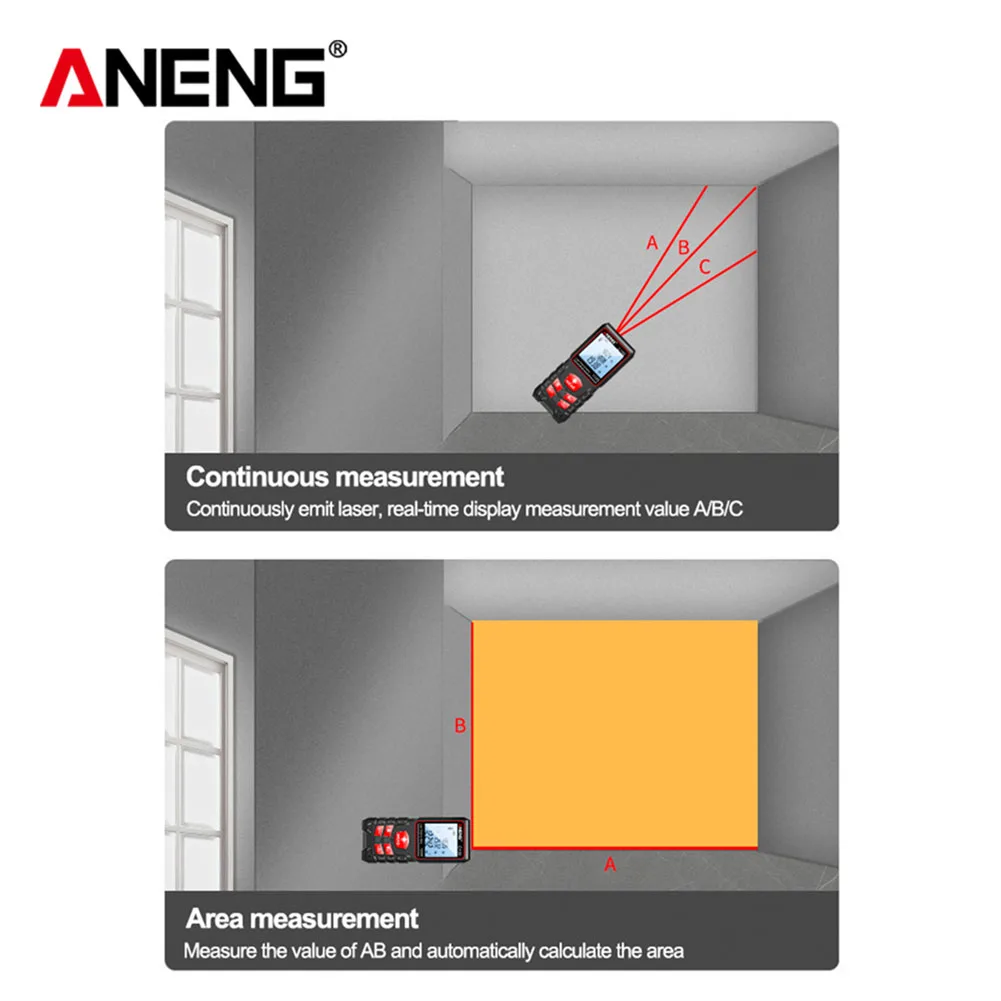 ANENG®

A
B
C

Continuous measurement
Continuously emit laser, real-time display measurement value A/B/C

B
A

Area measurement
Measure the value of AB and automatically calculate the area