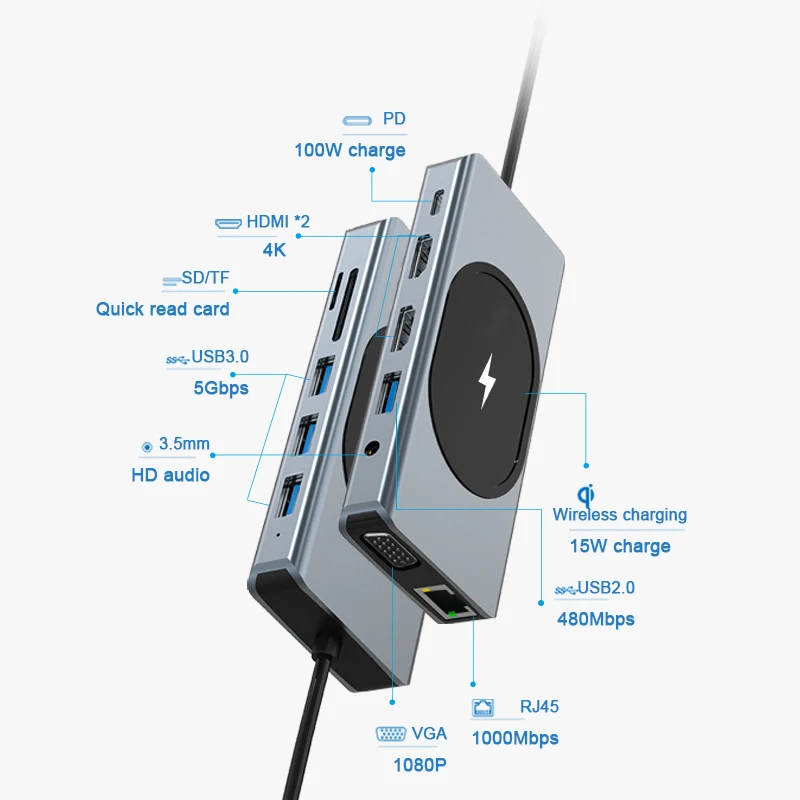 PD
100W charge

HDMI *2
4K

SD/TF
Quick read card

USB3.0
5Gbps

3.5mm
HD audio

Wireless charging
15W charge

USB2.0
480Mbps

RJ45
1000Mbps

VGA
1080P