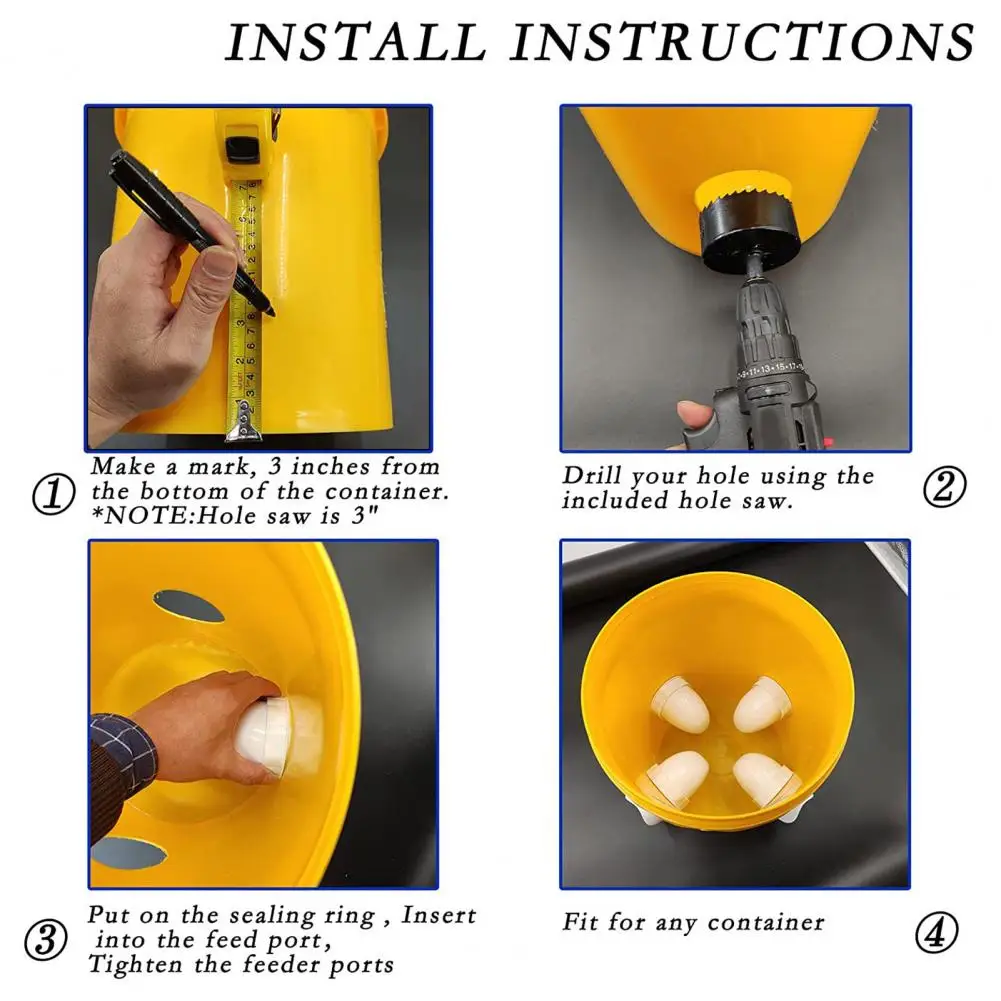 INSTALL INSTRUCTIONS

① Make a mark, 3 inches from the bottom of the container.
*NOTE:Hole saw is 3"

Drill your hole using the included hole saw. ②

③ Put on the sealing ring , Insert into the feed port,
Tighten the feeder ports

Fit for any container ④