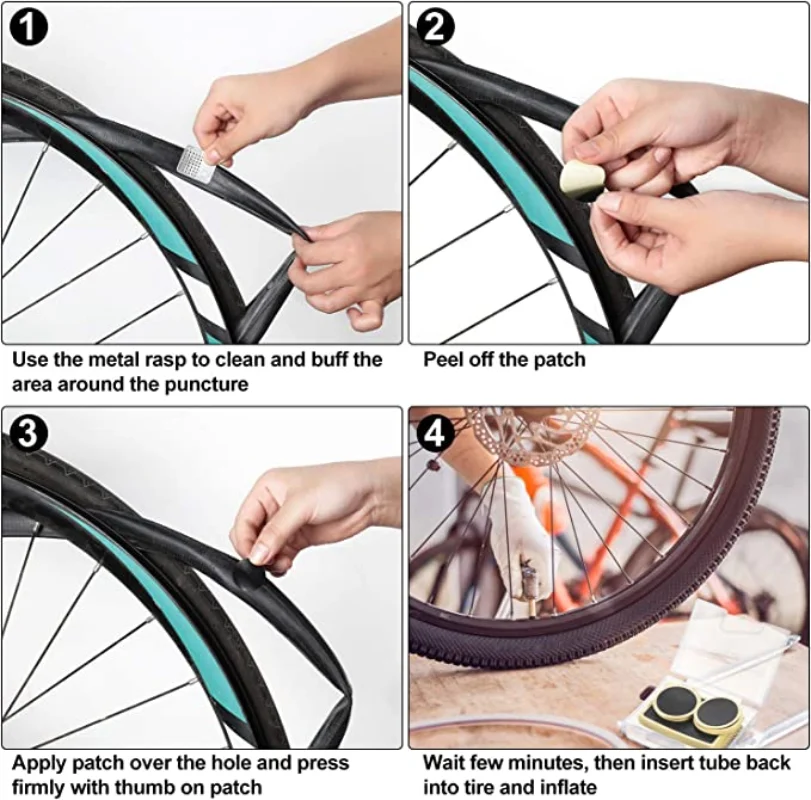 1

Use the metal rasp to clean and buff the area around the puncture

2

Peel off the patch

3

Apply patch over the hole and press firmly with thumb on patch

4

Wait few minutes, then insert tube back into tire and inflate