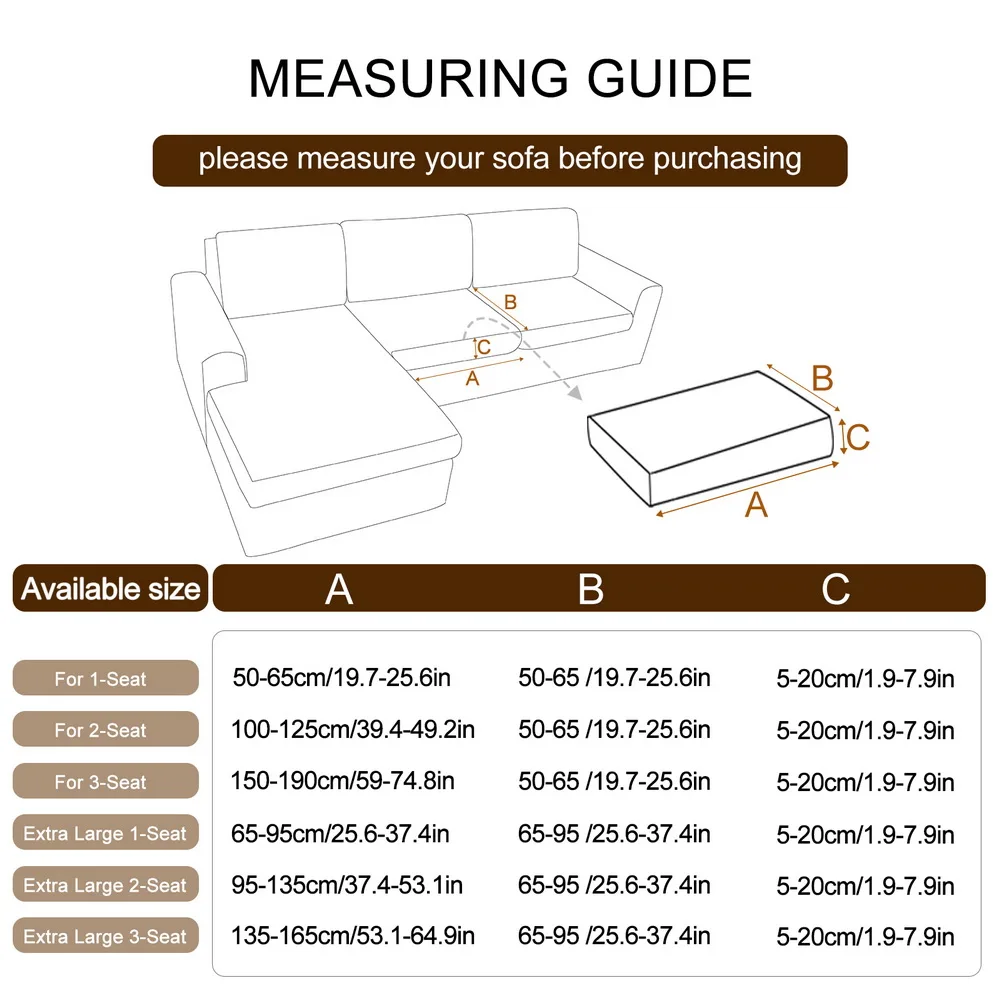 MEASURING GUIDE

please measure your sofa before purchasing

B
C
A

B
C
A

| Available size | A | B | C |
|---|---|---|---|
| For 1-Seat | 50-65cm/19.7-25.6in | 50-65 /19.7-25.6in | 5-20cm/1.9-7.9in |
| For 2-Seat | 100-125cm/39.4-49.2in | 50-65 /19.7-25.6in | 5-20cm/1.9-7.9in |
| For 3-Seat | 150-190cm/59-74.8in | 50-65 /19.7-25.6in | 5-20cm/1.9-7.9in |
| Extra Large 1-Seat | 65-95cm/25.6-37.4in | 65-95 /25.6-37.4in | 5-20cm/1.9-7.9in |
| Extra Large 2-Seat | 95-135cm/37.4-53.1in | 65-95 /25.6-37.4in | 5-20cm/1.9-7.9in |
| Extra Large 3-Seat | 135-165cm/53.1-64.9in | 65-95 /25.6-37.4in | 5-20cm/1.9-7.9in |