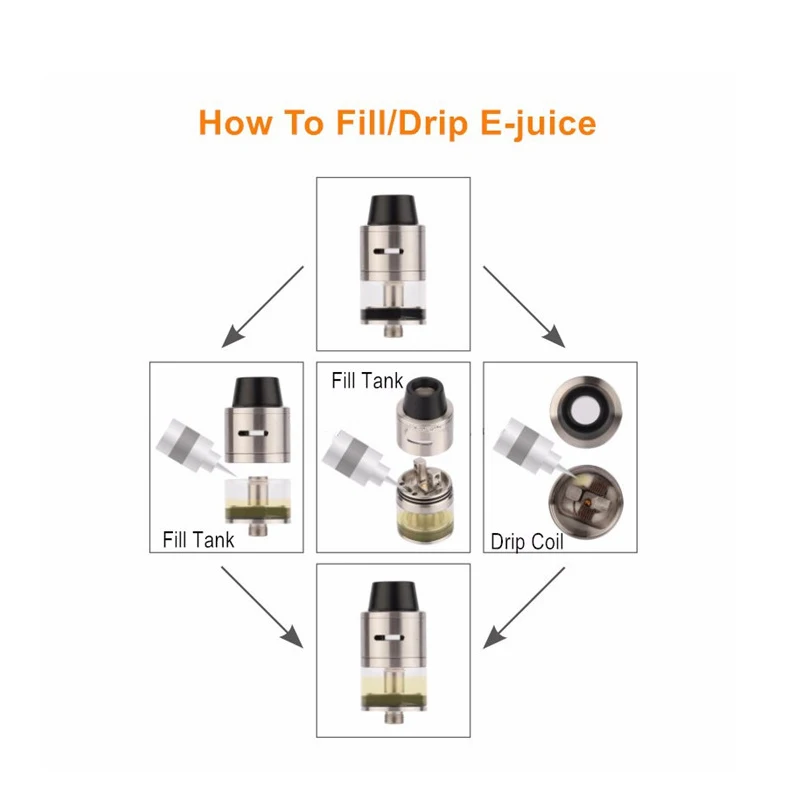 How To Fill/Drip E-juice

Fill Tank

Fill Tank

Drip Coil