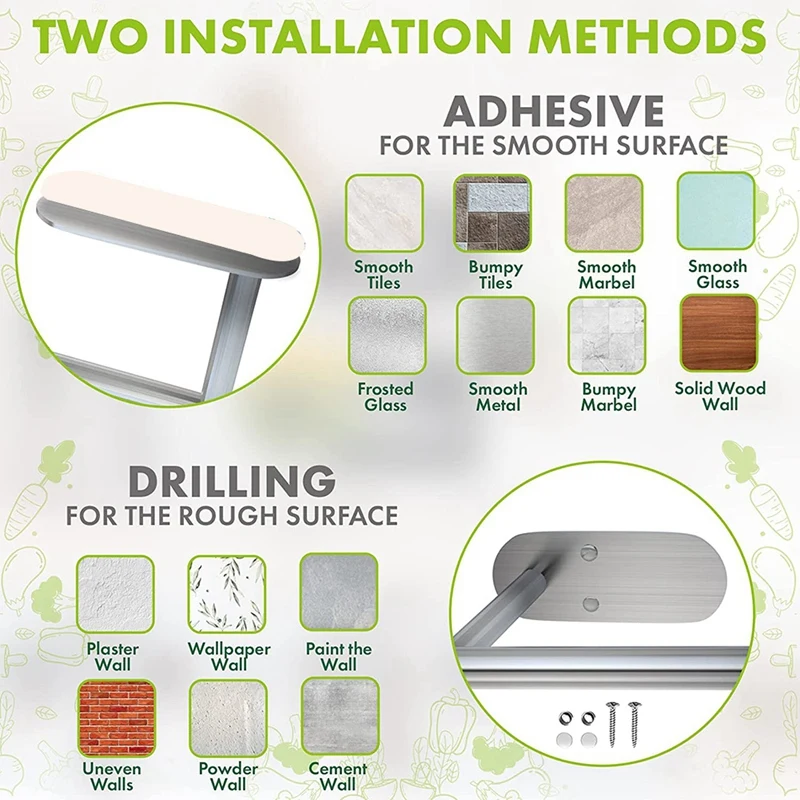 TWO INSTALLATION METHODS

ADHESIVE
FOR THE SMOOTH SURFACE

Smooth Tiles
Bumpy Tiles
Smooth Marbel
Smooth Glass
Frosted Glass
Smooth Metal
Bumpy Marbel
Solid Wood Wall

DRILLING
FOR THE ROUGH SURFACE

Plaster Wall
Wallpaper Wall
Paint the Wall
Uneven Walls
Powder Wall
Cement Wall