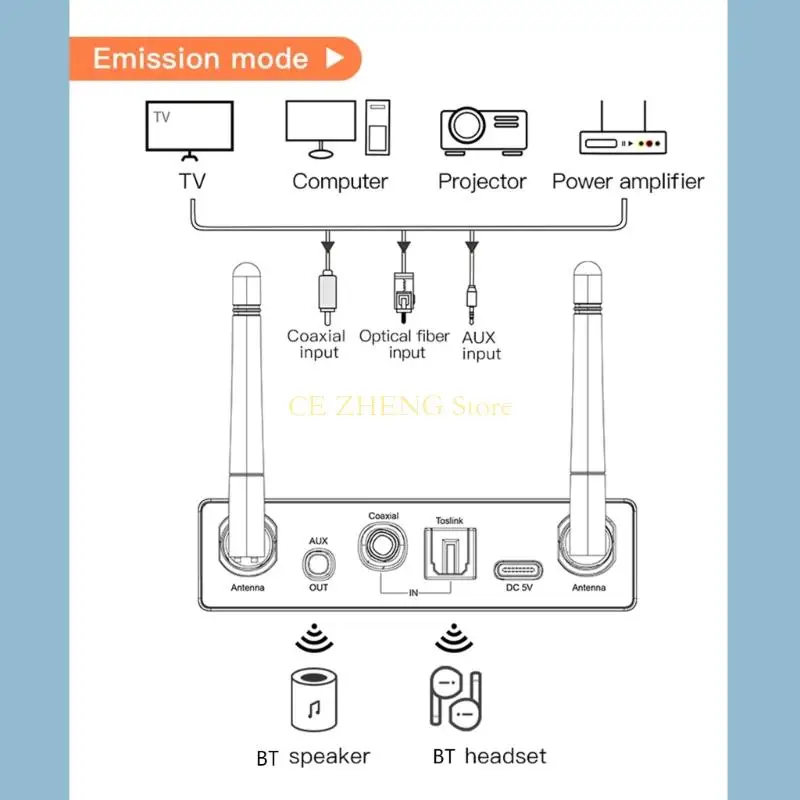 Emission mode

TV

TV

Computer

Projector

Power amplifier

Coaxial input

Optical fiber input

AUX input

CE ZHENG Store

Antenna

AUX OUT

Coaxial

Toslink

IN

DC 5V

Antenna

BT speaker

BT headset