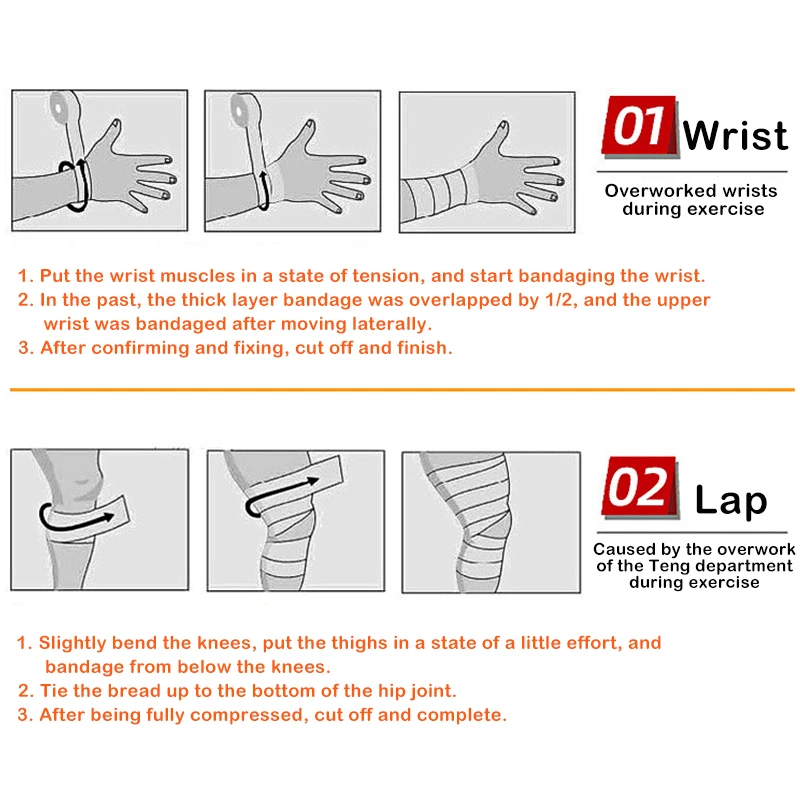 01 Wrist

Overworked wrists during exercise

1. Put the wrist muscles in a state of tension, and start bandaging the wrist.
2. In the past, the thick layer bandage was overlapped by 1/2, and the upper wrist was bandaged after moving laterally.
3. After confirming and fixing, cut off and finish.

02 Lap

Caused by the overwork of the Teng department during exercise

1. Slightly bend the knees, put the thighs in a state of a little effort, and bandage from below the knees.
2. Tie the bread up to the bottom of the hip joint.
3. After being fully compressed, cut off and complete.