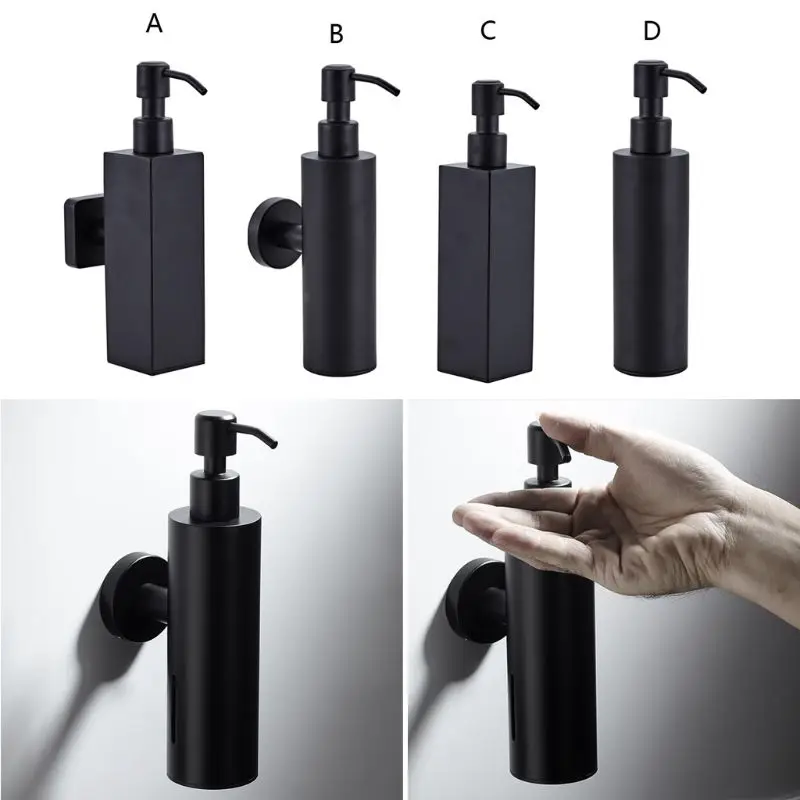 A B C D