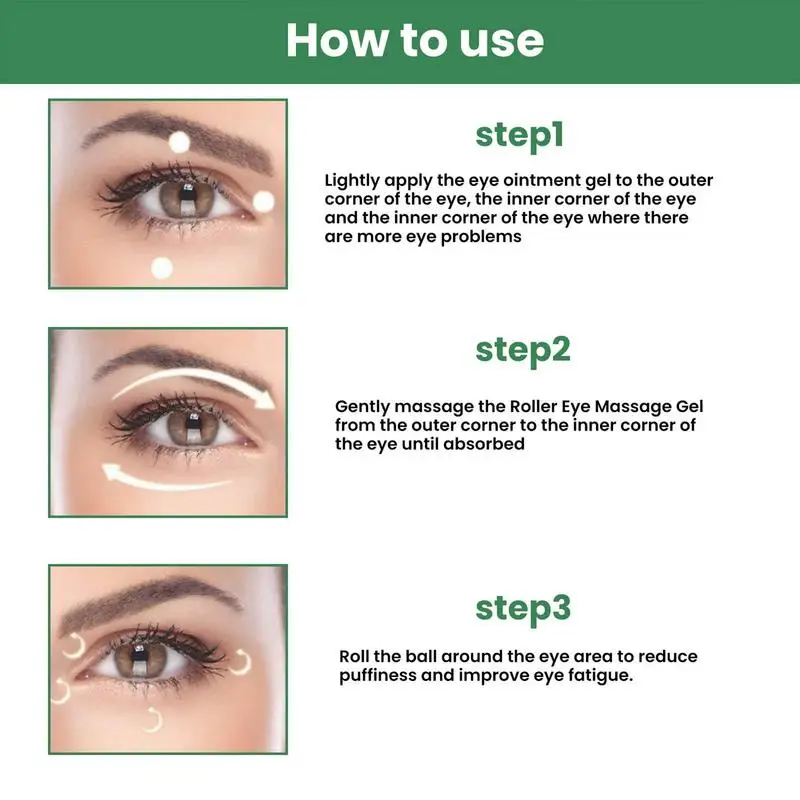 How to use

step1

Lightly apply the eye ointment gel to the outer corner of the eye, the inner corner of the eye and the inner corner of the eye where there are more eye problems

step2

Gently massage the Roller Eye Massage Gel from the outer corner to the inner corner of the eye until absorbed

step3

Roll the ball around the eye area to reduce puffiness and improve eye fatigue.