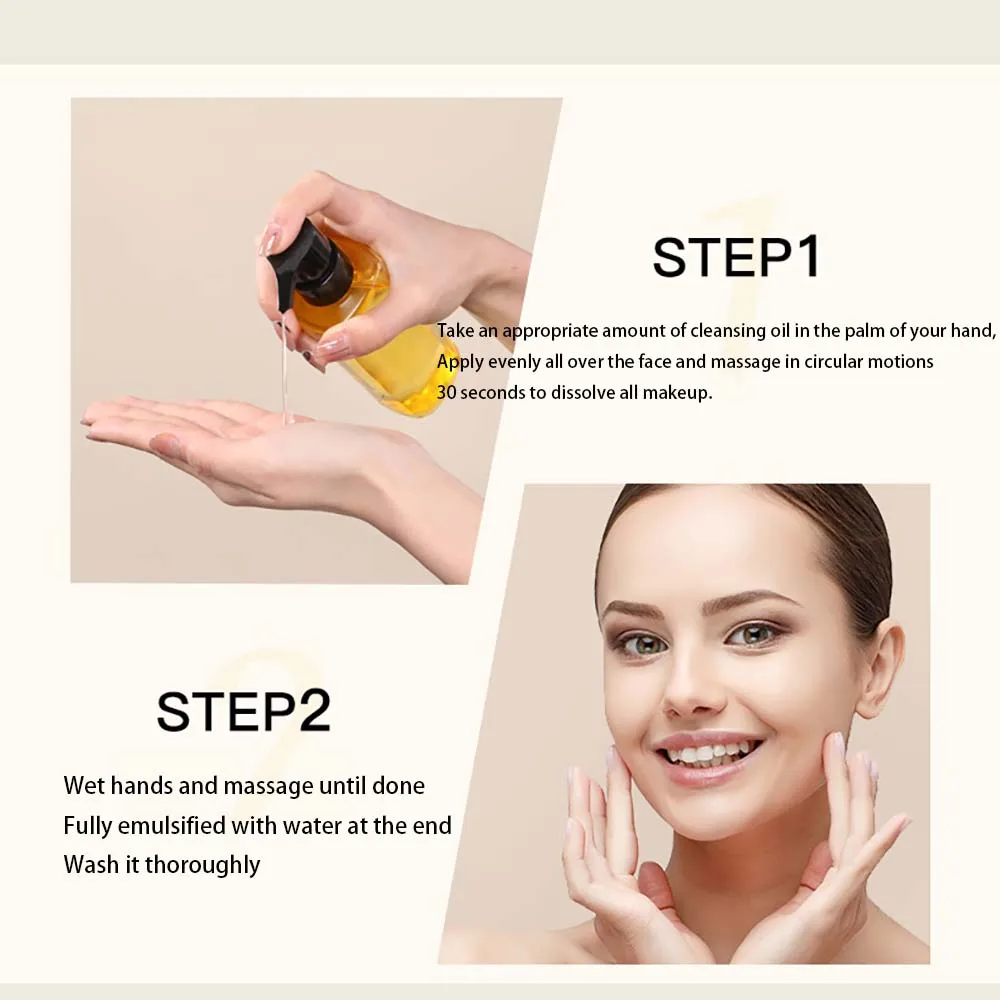 STEP1

Take an appropriate amount of cleansing oil in the palm of your hand,
Apply evenly all over the face and massage in circular motions
30 seconds to dissolve all makeup.

STEP2

Wet hands and massage until done
Fully emulsified with water at the end
Wash it thoroughly