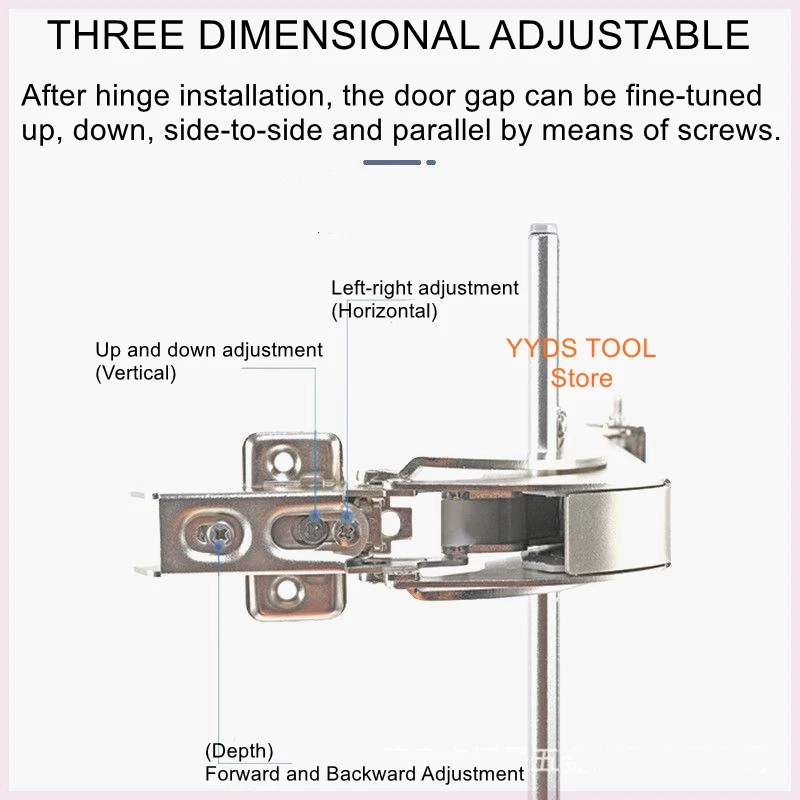 THREE DIMENSIONAL ADJUSTABLE

After hinge installation, the door gap can be fine-tuned up, down, side-to-side and parallel by means of screws.

Left-right adjustment
(Horizontal)

Up and down adjustment
(Vertical)

YYDS TOOL
Store

(Depth)
Forward and Backward Adjustment