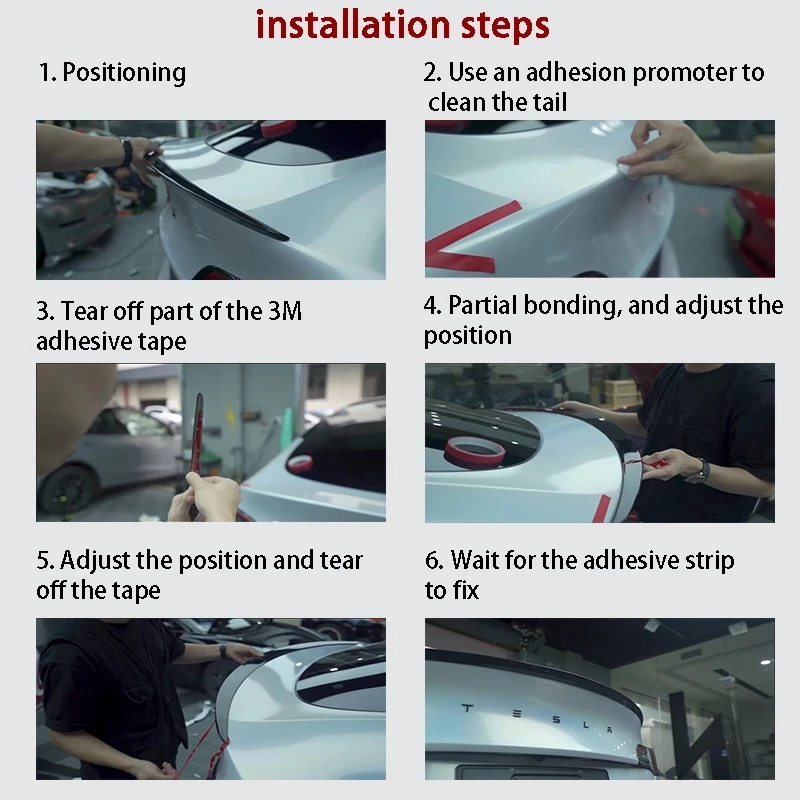 installation steps

1. Positioning

2. Use an adhesion promoter to clean the tail

3. Tear off part of the 3M adhesive tape

4. Partial bonding, and adjust the position

5. Adjust the position and tear off the tape

6. Wait for the adhesive strip to fix

TESLA