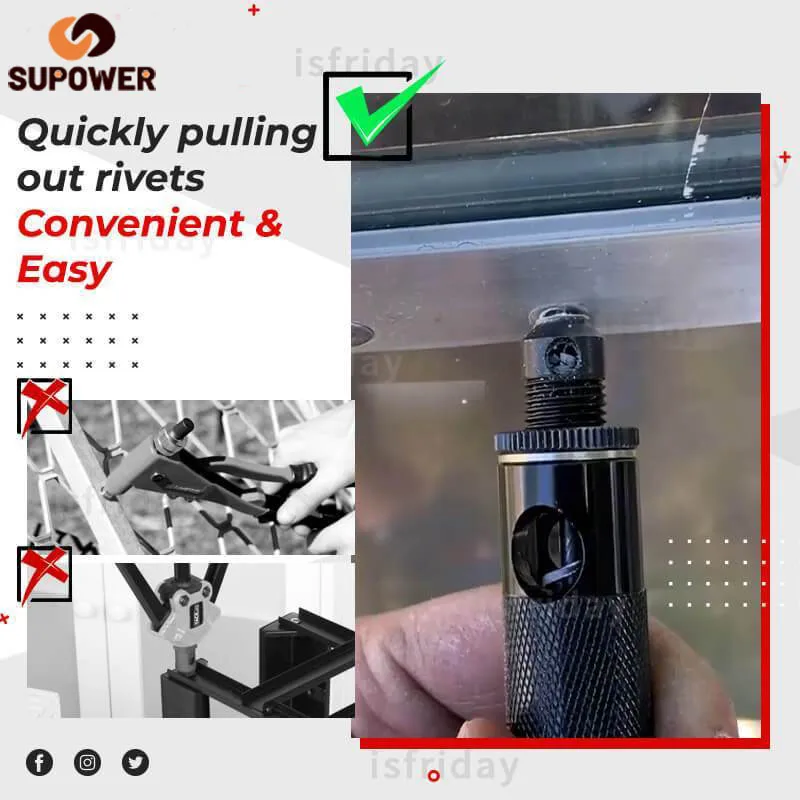 SUPOWER

isfriday

Quickly pulling out rivets

Convenient & Easy

isfriday

isfriday