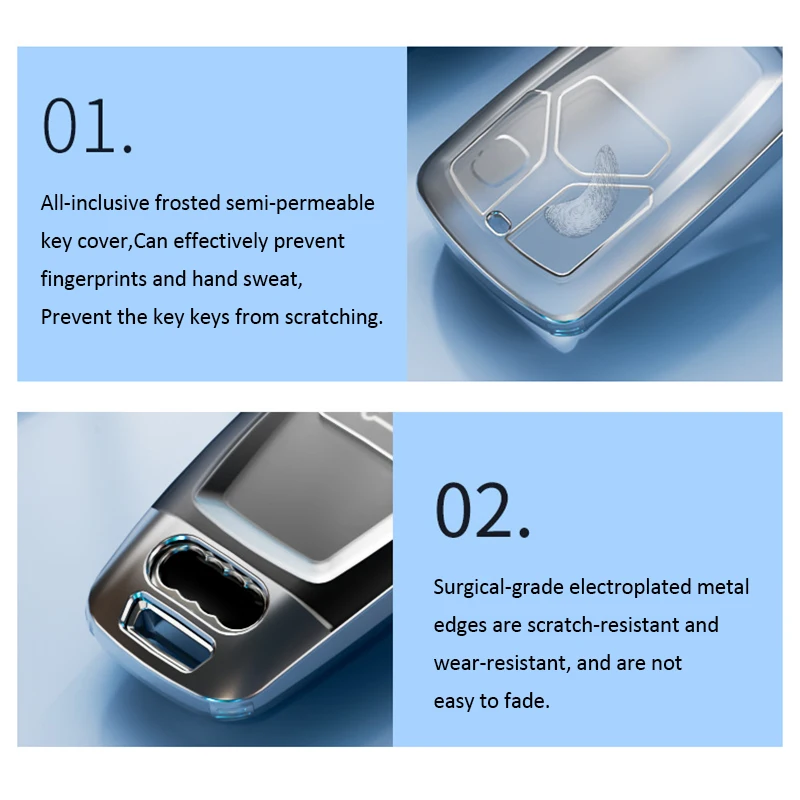 01.

All-inclusive frosted semi-permeable key cover,Can effectively prevent fingerprints and hand sweat, Prevent the key keys from scratching.

02.

Surgical-grade electroplated metal edges are scratch-resistant and wear-resistant, and are not easy to fade.