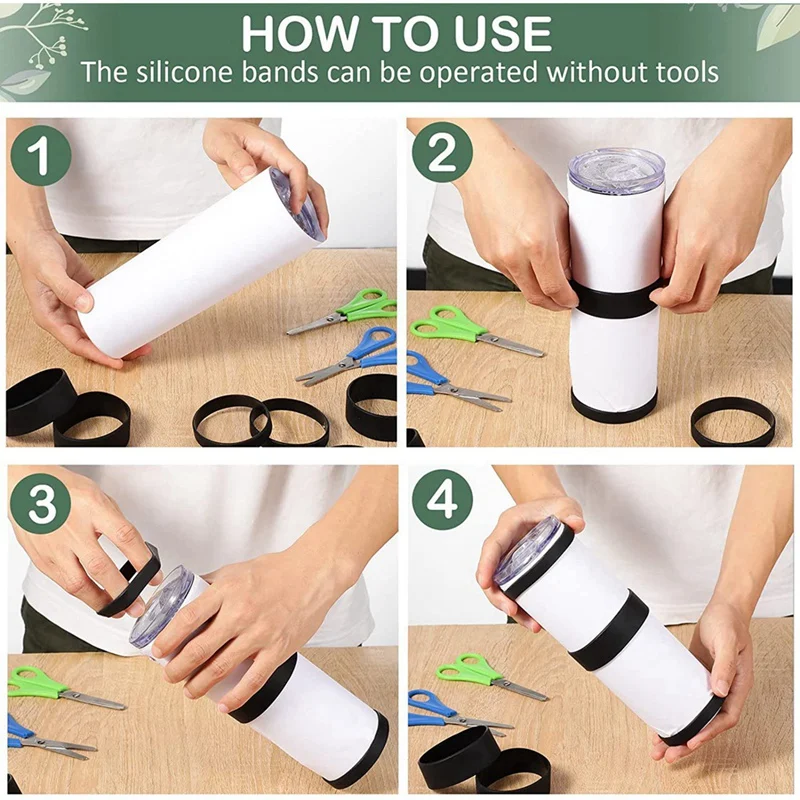 HOW TO USE
The silicone bands can be operated without tools

1

2

3

4