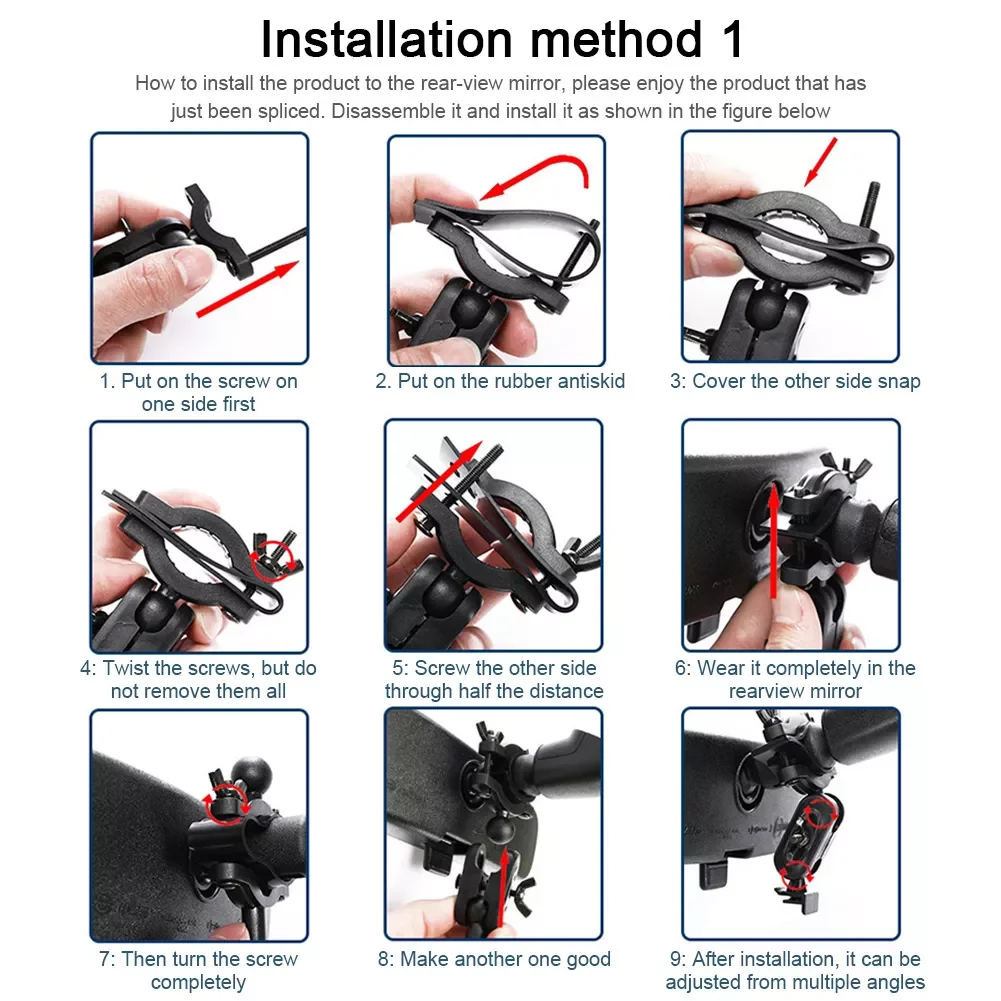 Installation method 1

How to install the product to the rear-view mirror, please enjoy the product that has just been spliced. Disassemble it and install it as shown in the figure below

1. Put on the screw on one side first

2. Put on the rubber antiskid

3: Cover the other side snap

4: Twist the screws, but do not remove them all

5: Screw the other side through half the distance

6: Wear it completely in the rearview mirror

7: Then turn the screw completely

8: Make another one good

9: After installation, it can be adjusted from multiple angles