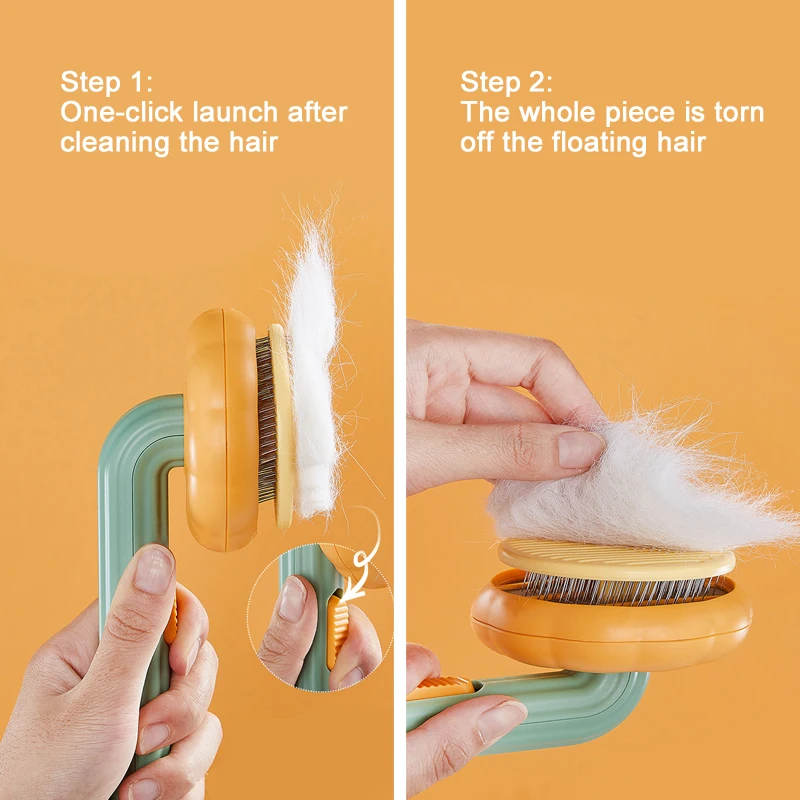 Step 1:
One-click launch after cleaning the hair

Step 2:
The whole piece is torn off the floating hair