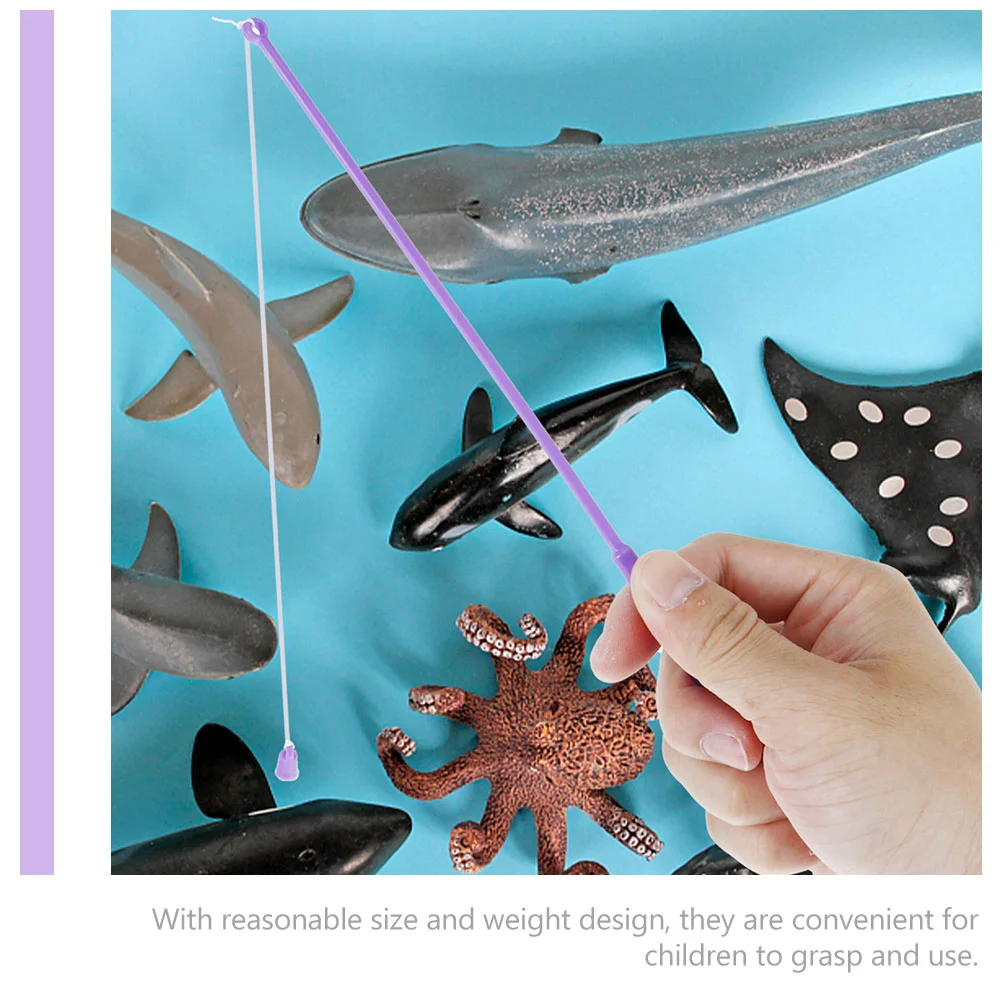 With reasonable size and weight design, they are convenient for children to grasp and use.