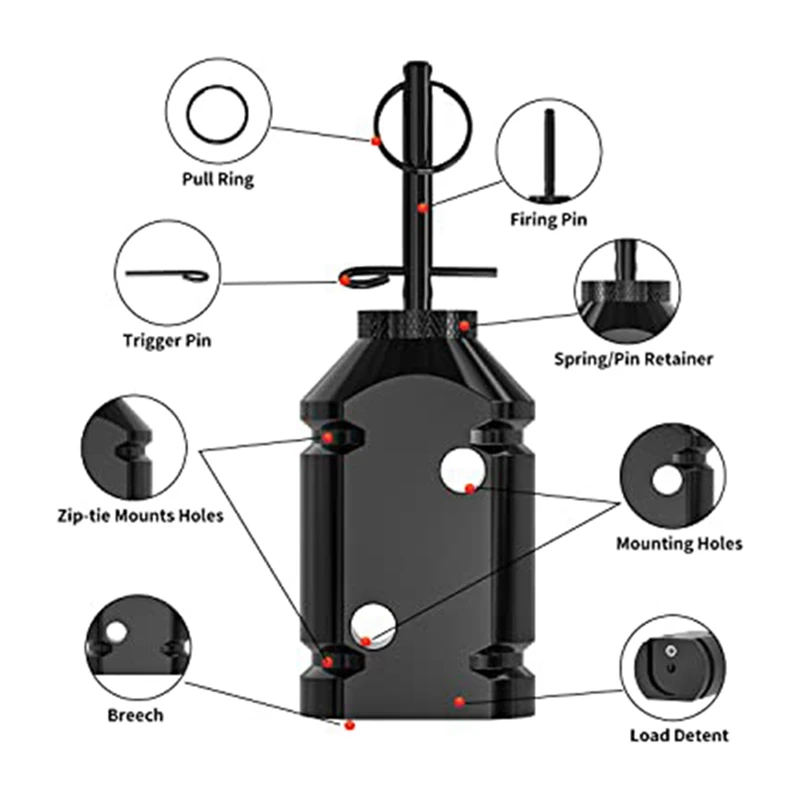 Pull Ring

Firing Pin

Trigger Pin

Spring/Pin Retainer

Zip-tie Mounts Holes

Mounting Holes

Breech

Load Detent