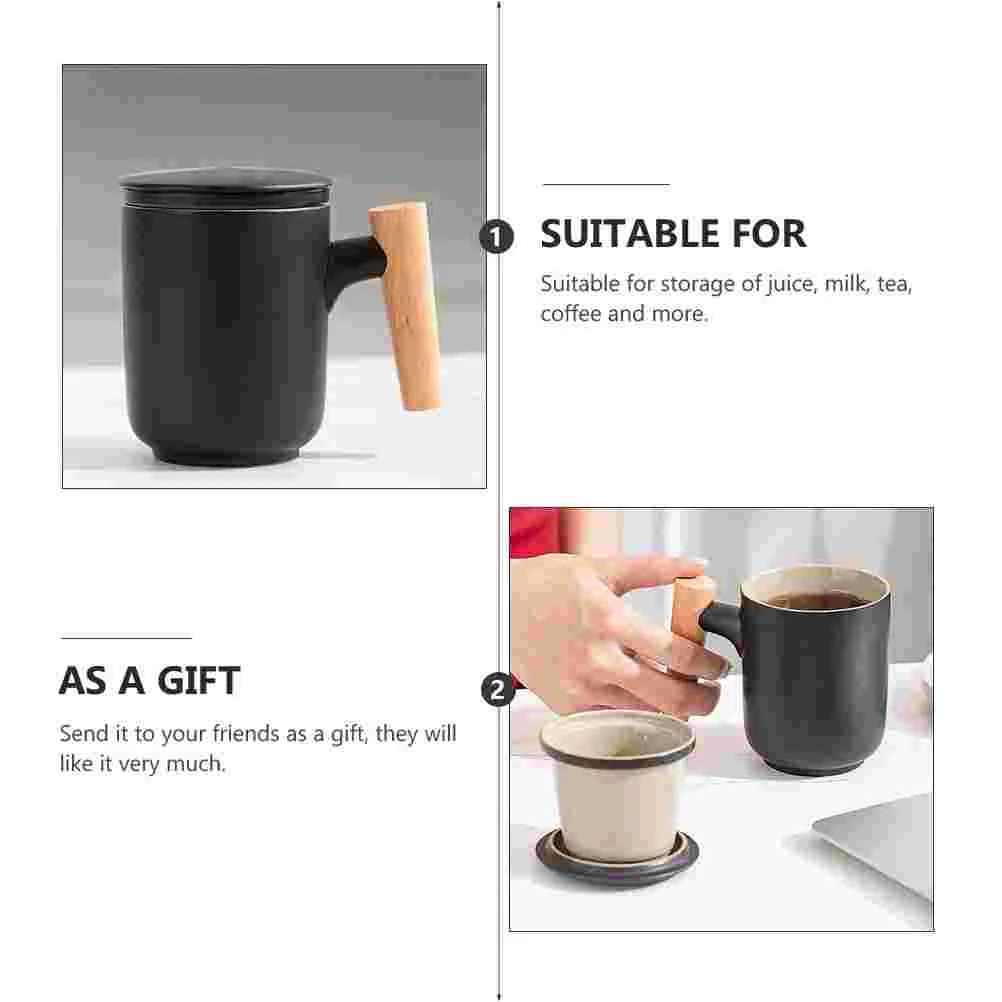 1

SUITABLE FOR

Suitable for storage of juice, milk, tea, coffee and more.

AS A GIFT

Send it to your friends as a gift, they will like it very much.

2