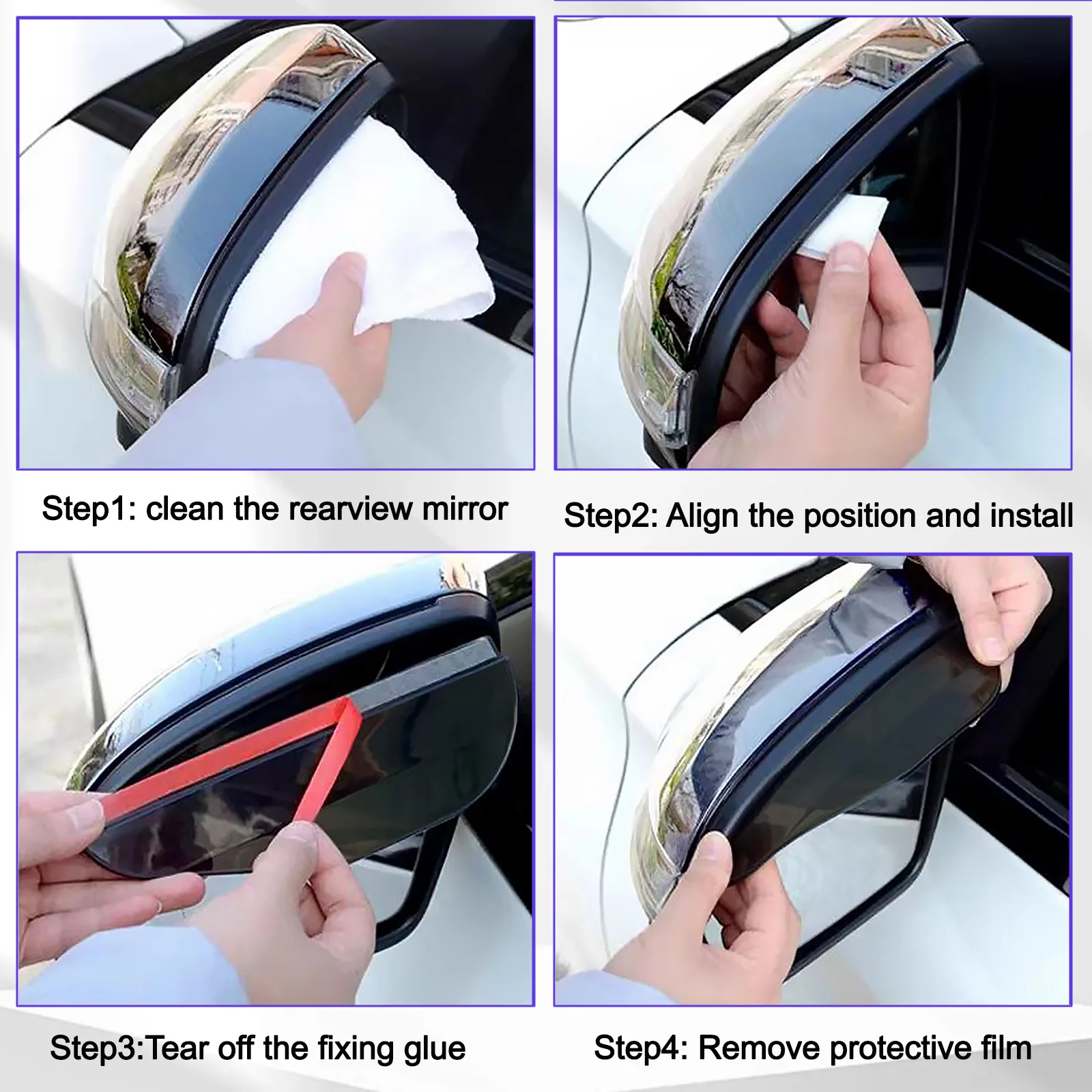 Step1: clean the rearview mirror

Step2: Align the position and install

Step3:Tear off the fixing glue

Step4: Remove protective film