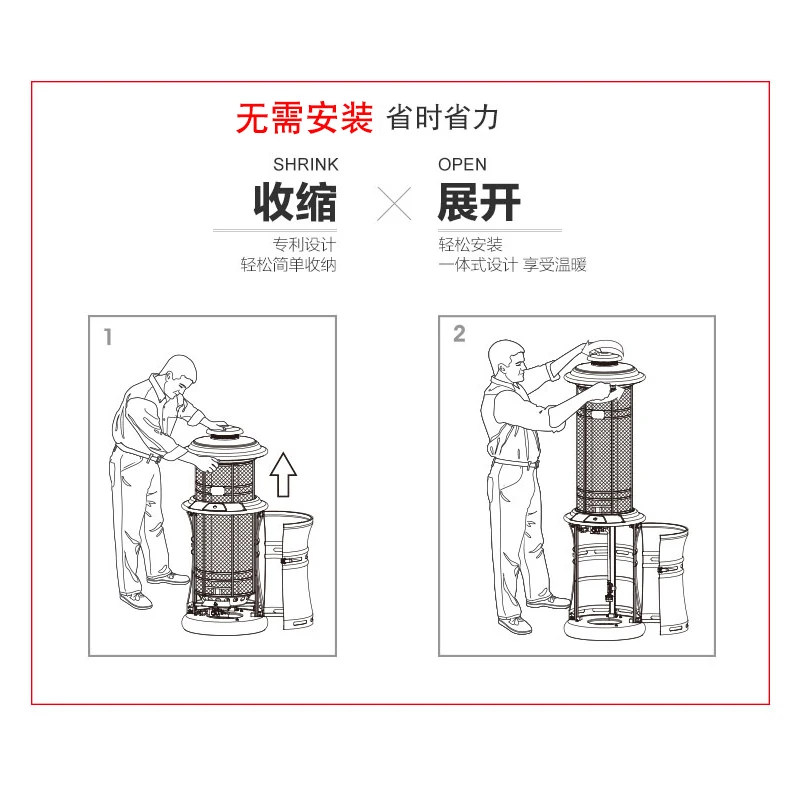 无需安装 省时省力

SHRINK
收缩
专利设计
轻松简单收纳

OPEN
展开
轻松安装
一体式设计 享受温暖

1

2