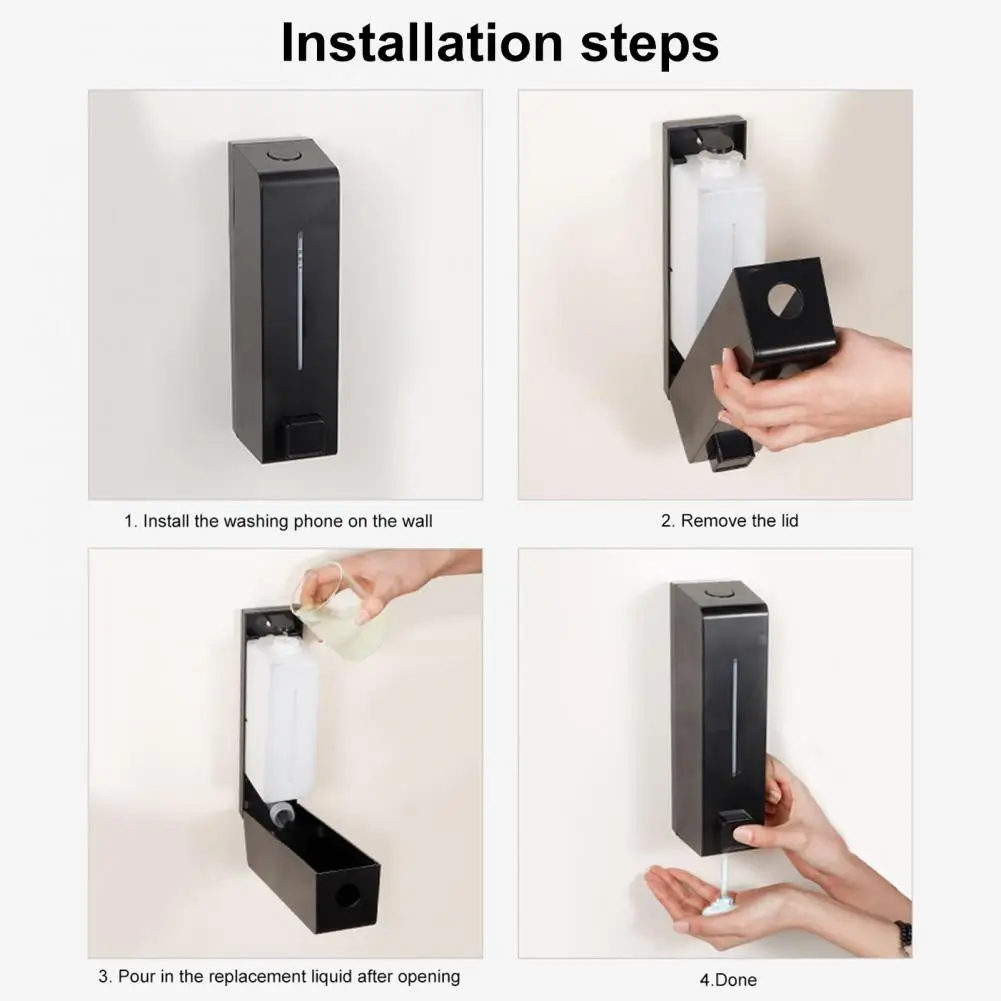 Installation steps

1. Install the washing phone on the wall

2. Remove the lid

3. Pour in the replacement liquid after opening

4.Done