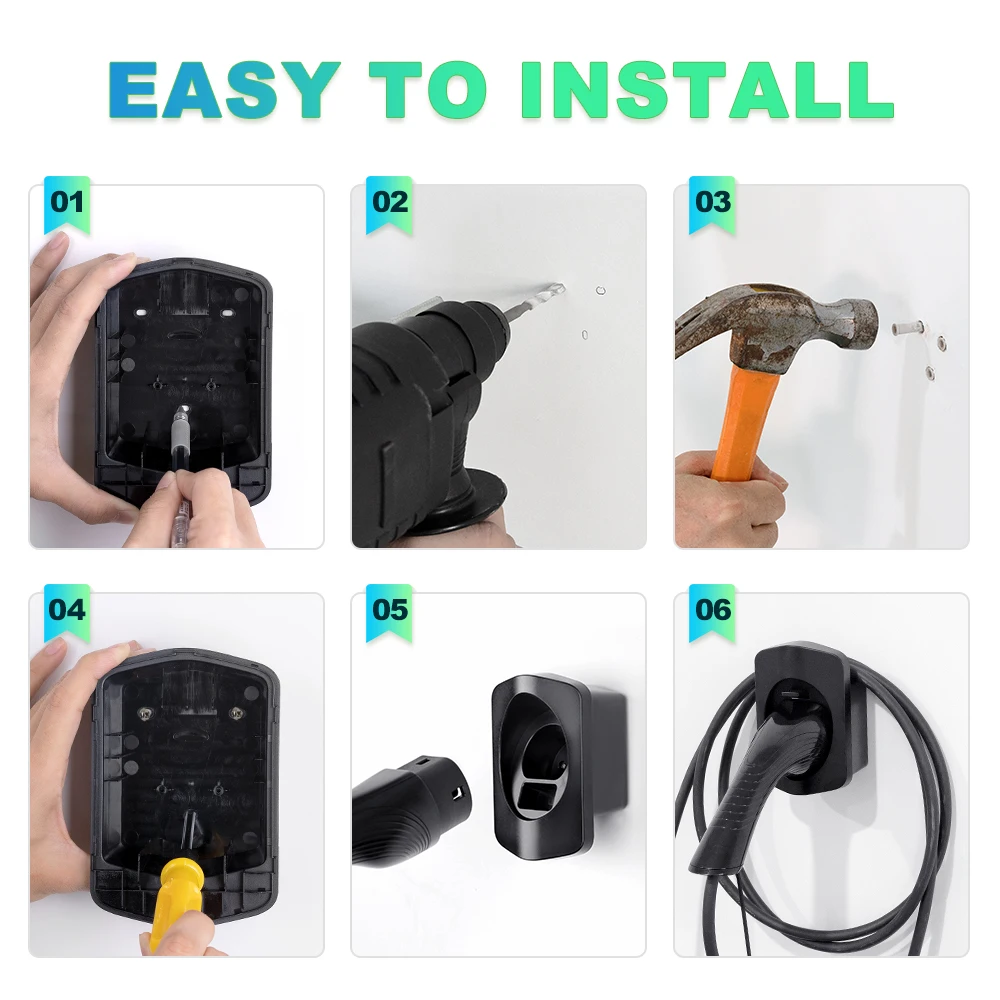 EASY TO INSTALL

01

02

03

04

05

06