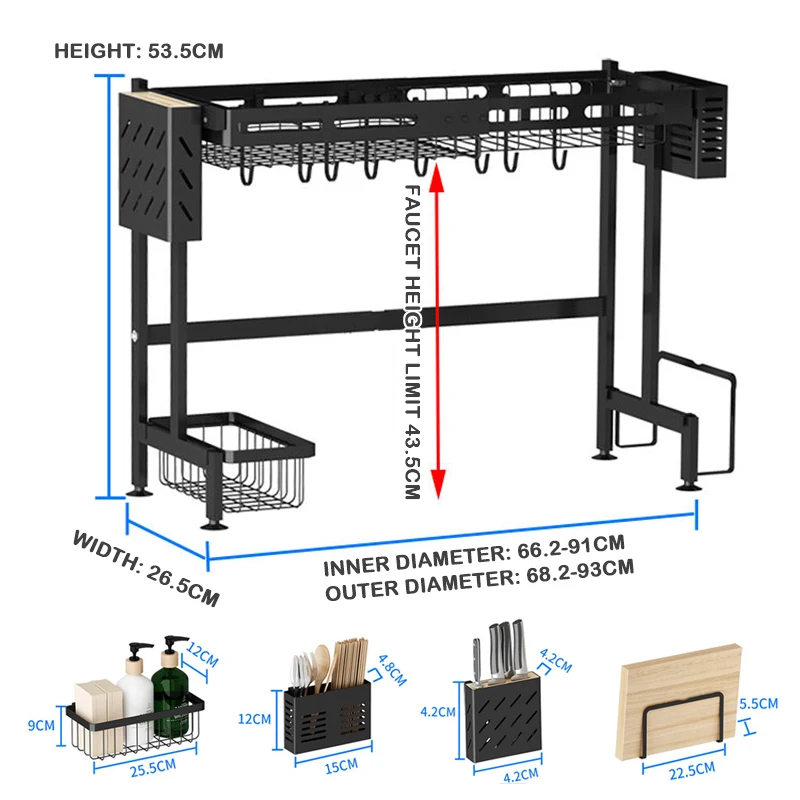 HEIGHT: 53.5CM

FAUCET HEIGHT LIMIT 43.5CM

WIDTH: 26.5CM

INNER DIAMETER: 66.2-91CM
OUTER DIAMETER: 68.2-93CM

12CM
9CM
25.5CM

4.8CM
12CM
15CM

4.2CM
4.2CM
4.2CM

5.5CM
22.5CM