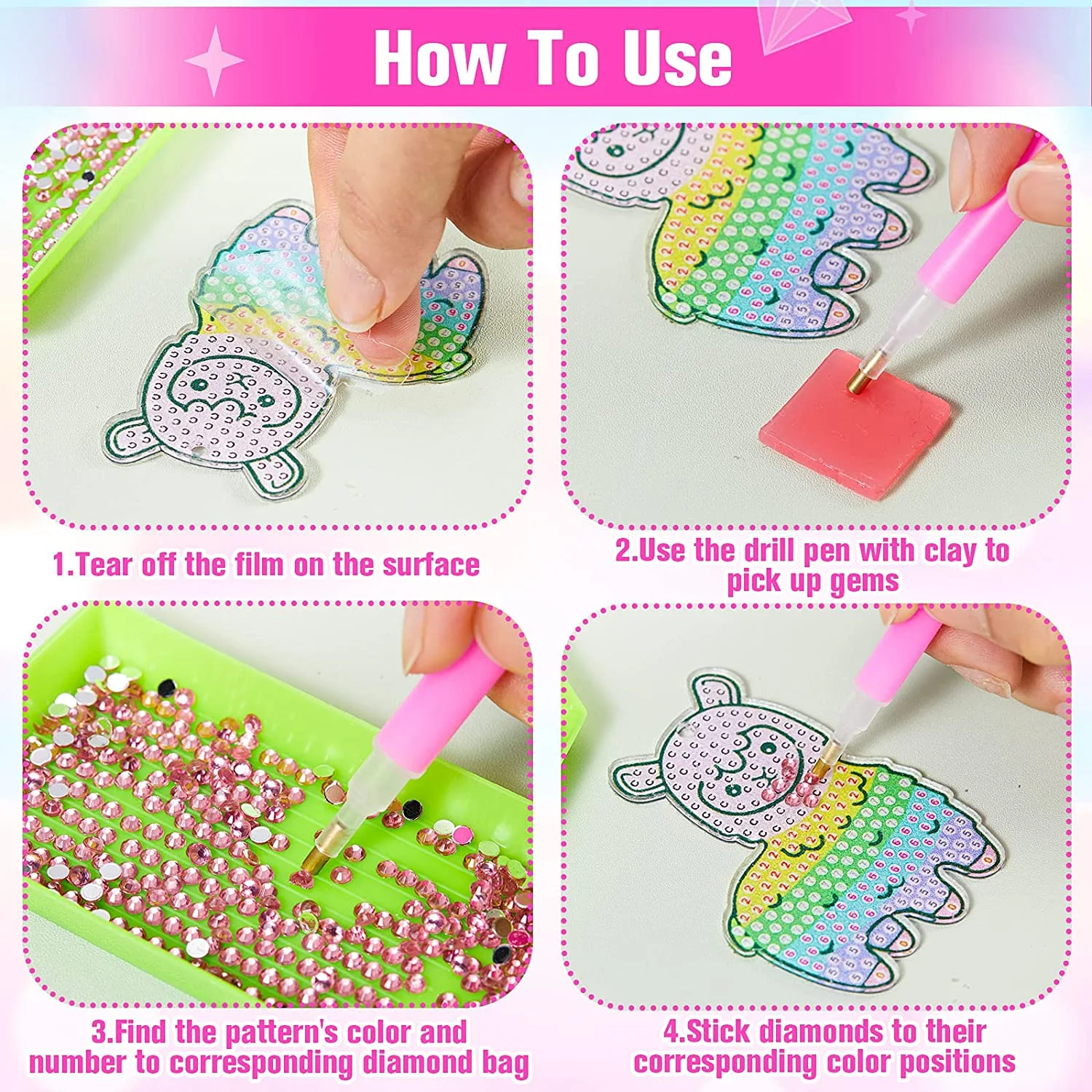 How To Use

1.Tear off the film on the surface

2.Use the drill pen with clay to pick up gems

3.Find the pattern's color and number to corresponding diamond bag

4.Stick diamonds to their corresponding color positions