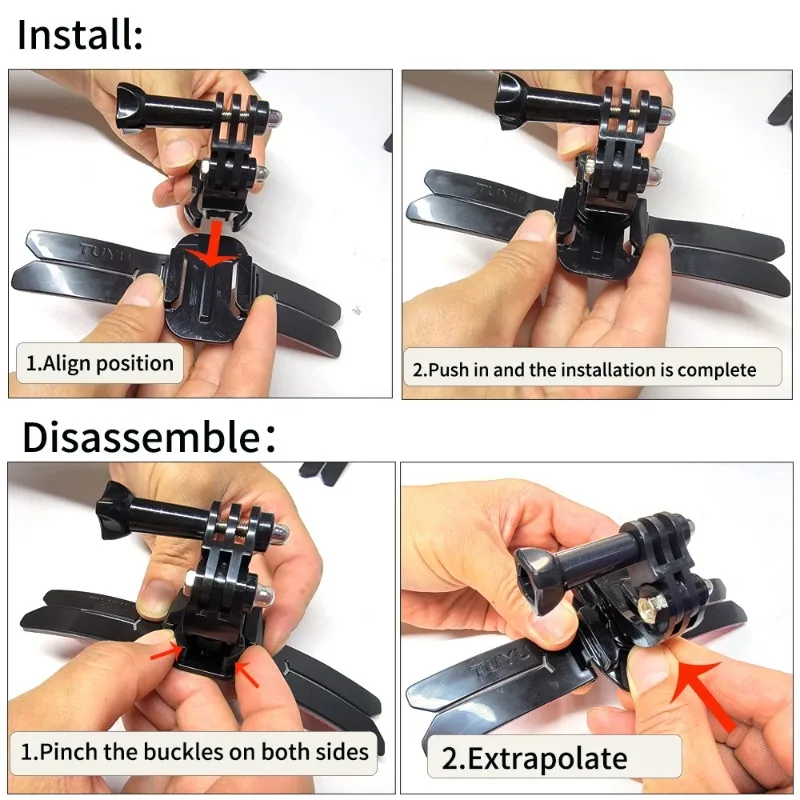 Install:

TUYU

1.Align position

TUYU

2.Push in and the installation is complete

Disassemble:

1.Pinch the buckles on both sides

TUYU

2.Extrapolate