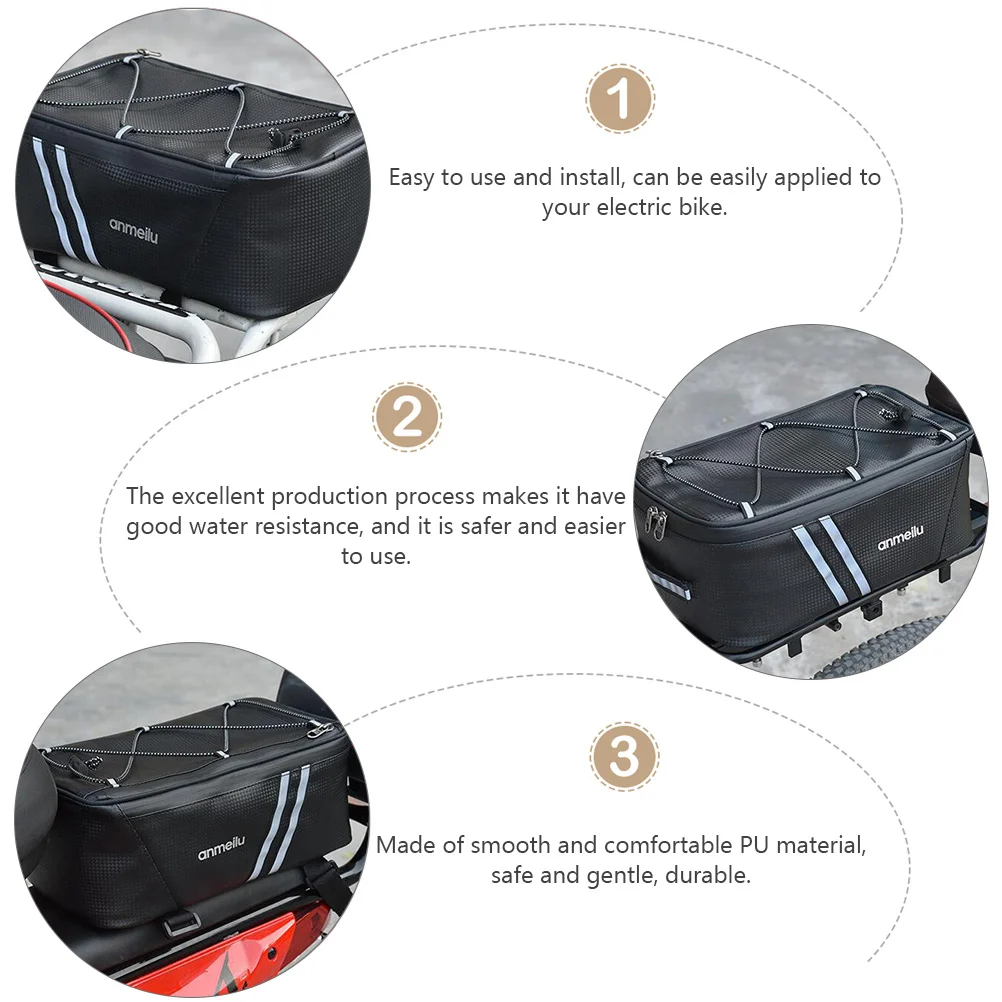 anmeilu

1

Easy to use and install, can be easily applied to your electric bike.

2

The excellent production process makes it have good water resistance, and it is safer and easier to use.

anmeilu

anmeilu

3

Made of smooth and comfortable PU material, safe and gentle, durable.