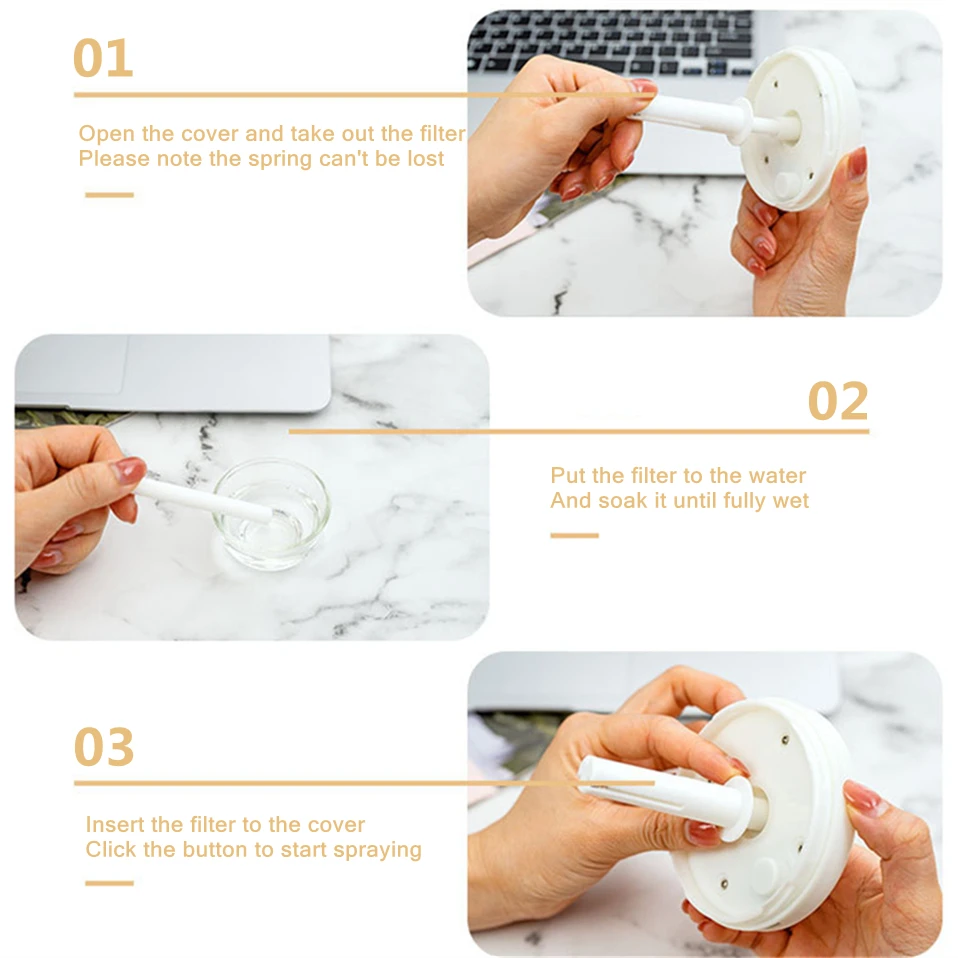 01

Open the cover and take out the filter
Please note the spring can't be lost

02

Put the filter to the water
And soak it until fully wet

03

Insert the filter to the cover
Click the button to start spraying