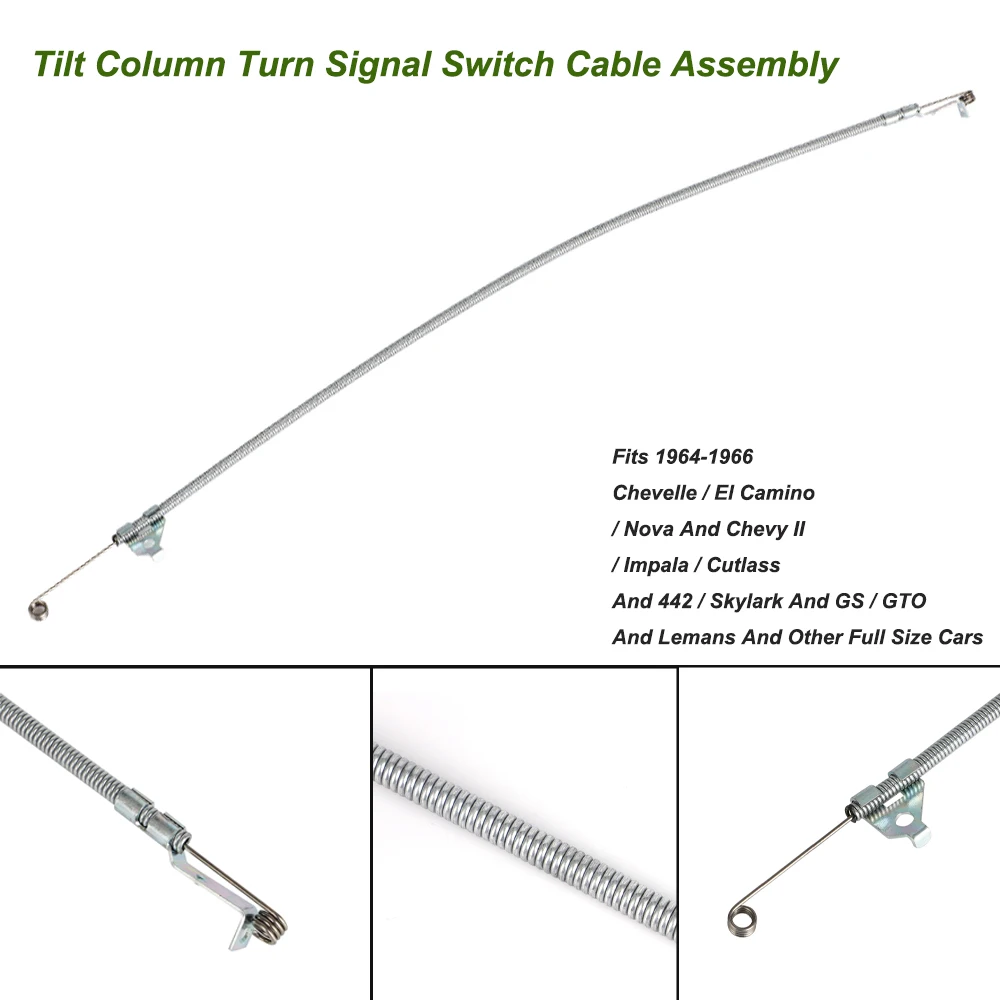 Tilt Column Turn Signal Switch Cable Assembly

Fits 1964-1966
Chevelle / El Camino
/ Nova And Chevy II
/ Impala / Cutlass
And 442 / Skylark And GS / GTO
And Lemans And Other Full Size Cars