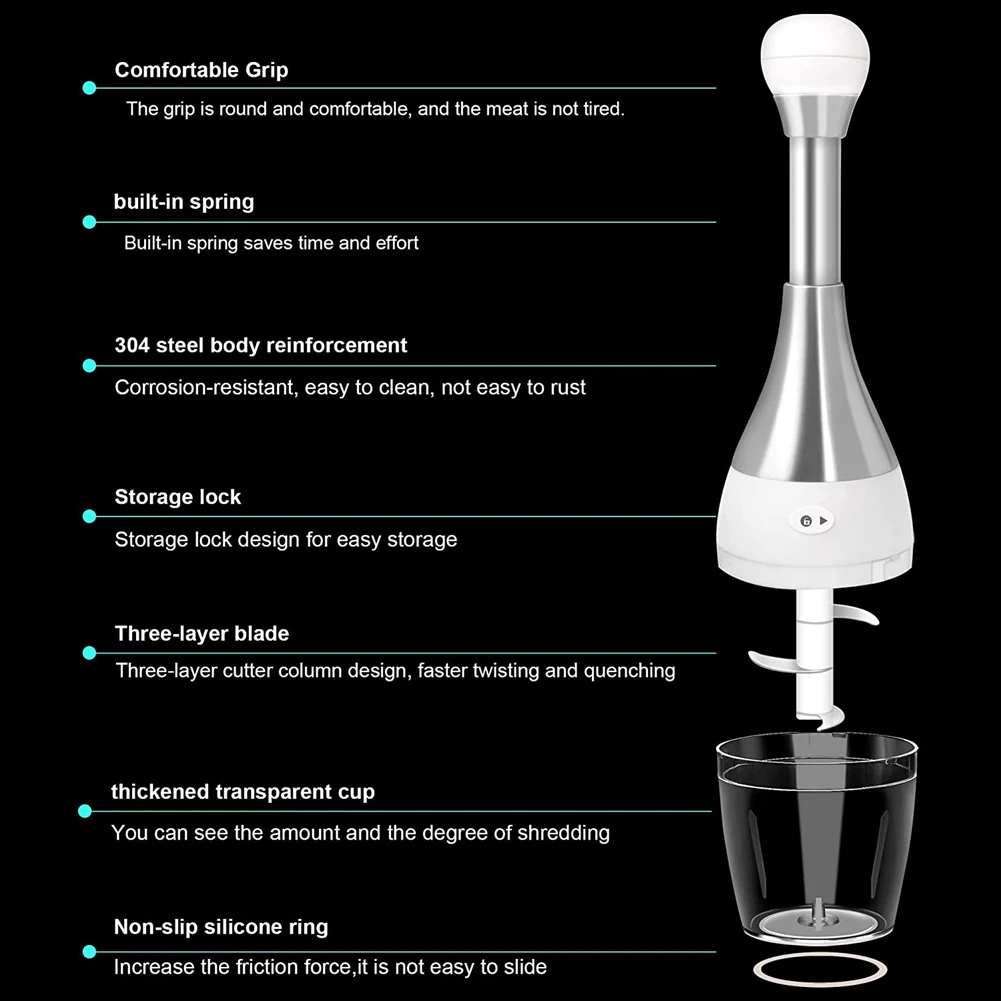 Comfortable Grip
The grip is round and comfortable, and the meat is not tired.

built-in spring
Built-in spring saves time and effort

304 steel body reinforcement
Corrosion-resistant, easy to clean, not easy to rust

Storage lock
Storage lock design for easy storage

Three-layer blade
Three-layer cutter column design, faster twisting and quenching

thickened transparent cup
You can see the amount and the degree of shredding

Non-slip silicone ring
Increase the friction force,it is not easy to slide