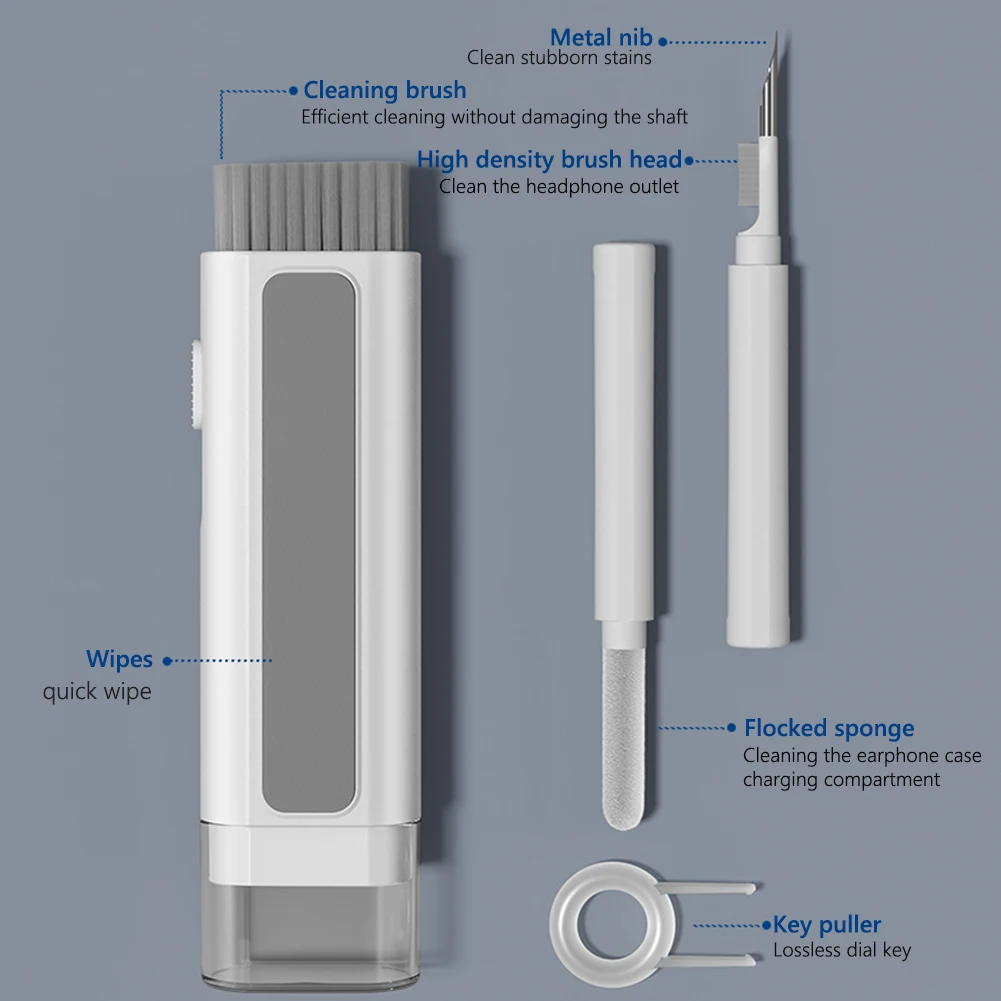 Metal nib
Clean stubborn stains

Cleaning brush
Efficient cleaning without damaging the shaft

High density brush head
Clean the headphone outlet

Wipes
quick wipe

Flocked sponge
Cleaning the earphone case charging compartment

Key puller
Lossless dial key