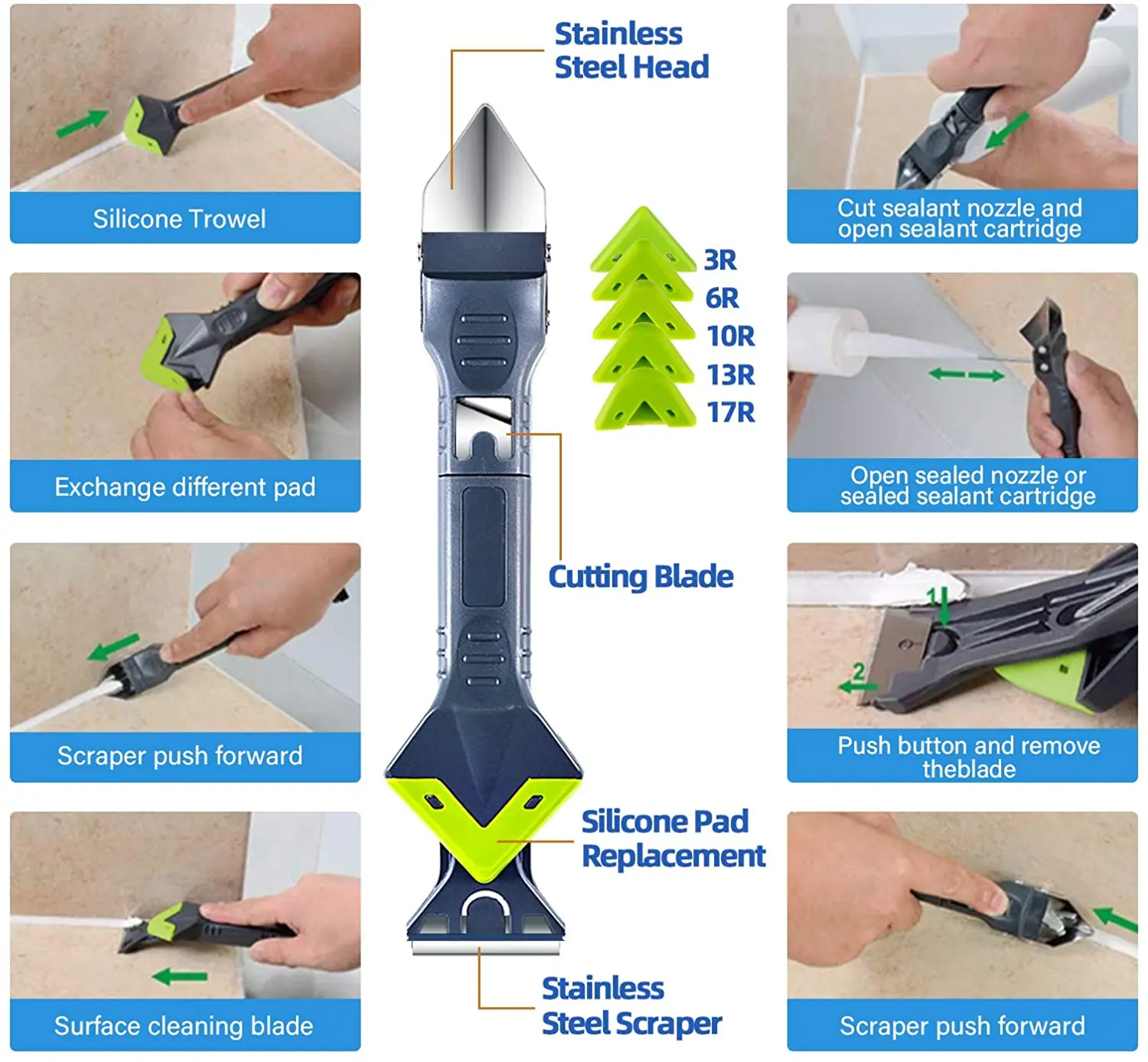 Silicone Trowel

Exchange different pad

Scraper push forward

Surface cleaning blade

Stainless Steel Head

3R
6R
10R
13R
17R

Cutting Blade

Silicone Pad Replacement

Stainless Steel Scraper

Cut sealant nozzle and open sealant cartridge

Open sealed nozzle or sealed sealant cartridge

1

2

Push button and remove theblade

Scraper push forward