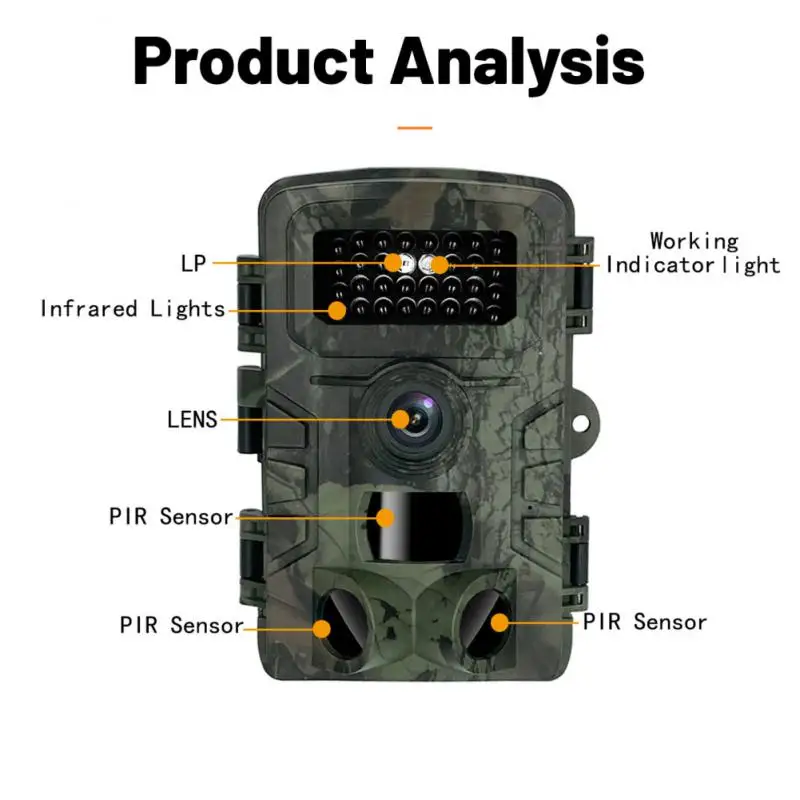 Product Analysis

LP

Working Indicator light

Infrared Lights

LENS

PIR Sensor

PIR Sensor

PIR Sensor