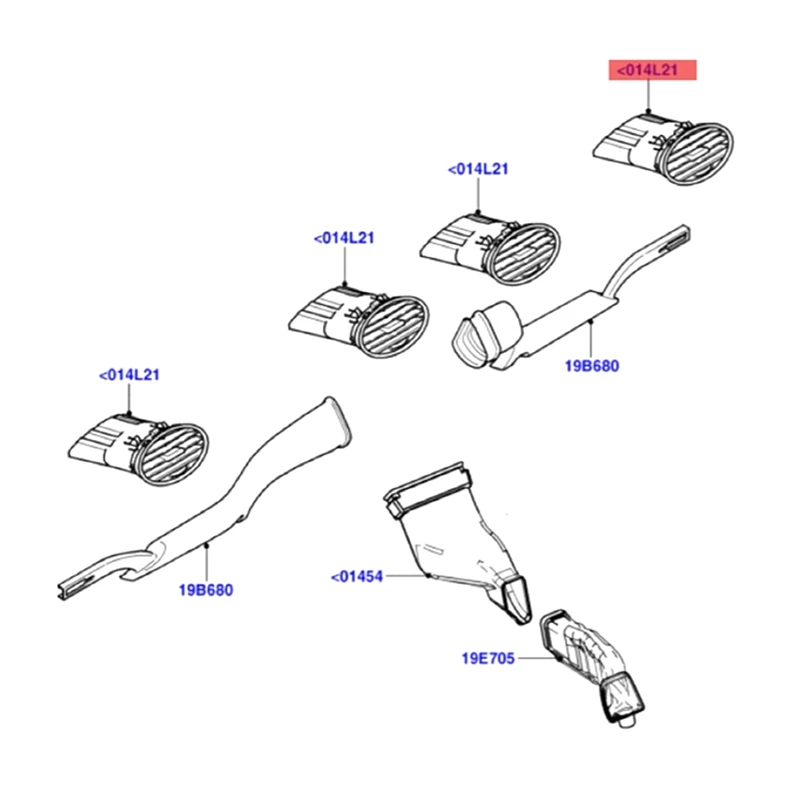 <014L21

<014L21

<014L21

19B680

<014L21

19B680

<01454

19E705