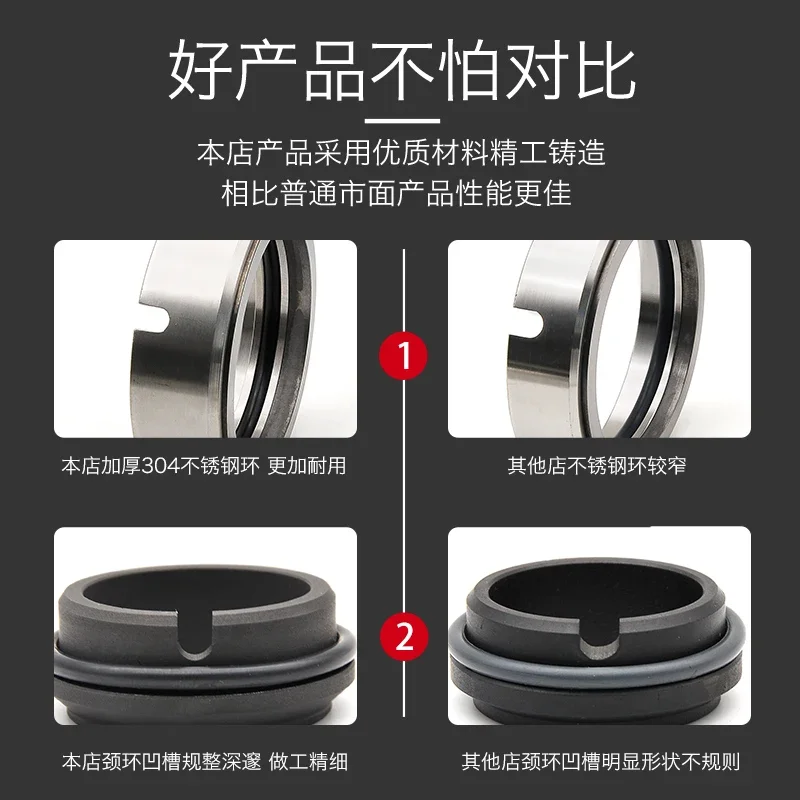 好产品不怕对比

本店产品采用优质材料精工铸造
相比普通市面产品性能更佳

1

本店加厚304不锈钢环 更加耐用

其他店不锈钢环较窄

2

本店颈环凹槽规整深邃 做工精细

其他店颈环凹槽明显形状不规则