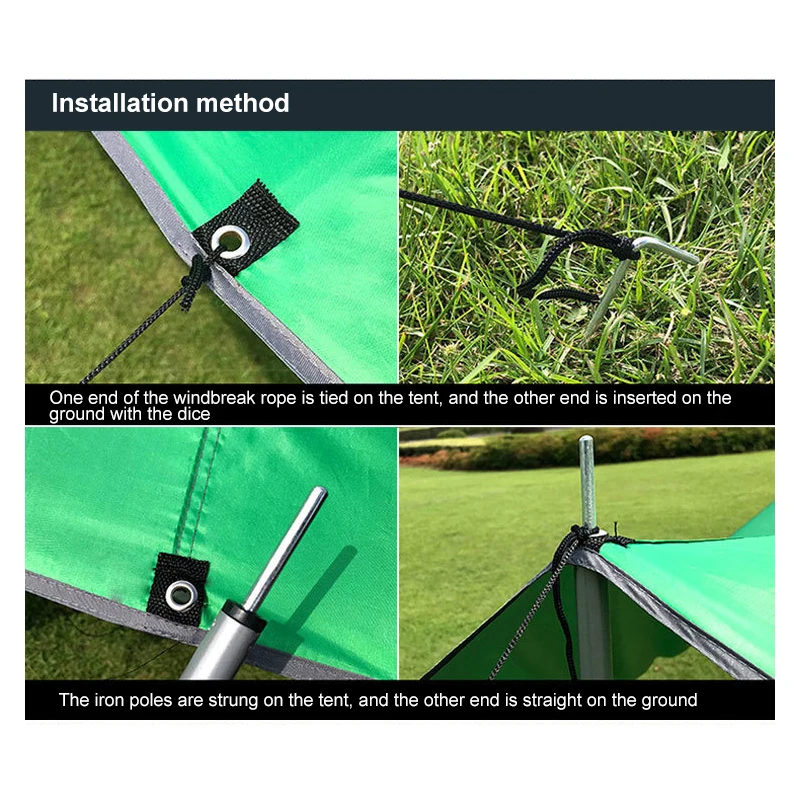 Installation method

One end of the windbreak rope is tied on the tent, and the other end is inserted on the ground with the dice

The iron poles are strung on the tent, and the other end is straight on the ground