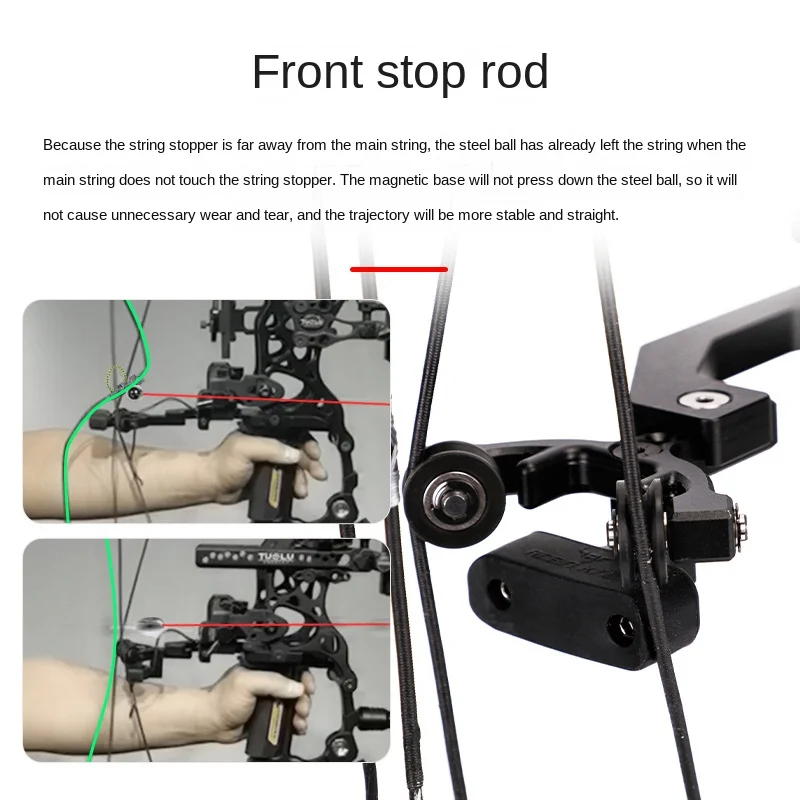 Front stop rod

Because the string stopper is far away from the main string, the steel ball has already left the string when the main string does not touch the string stopper. The magnetic base will not press down the steel ball, so it will not cause unnecessary wear and tear, and the trajectory will be more stable and straight.

TUOLU

TUOLU