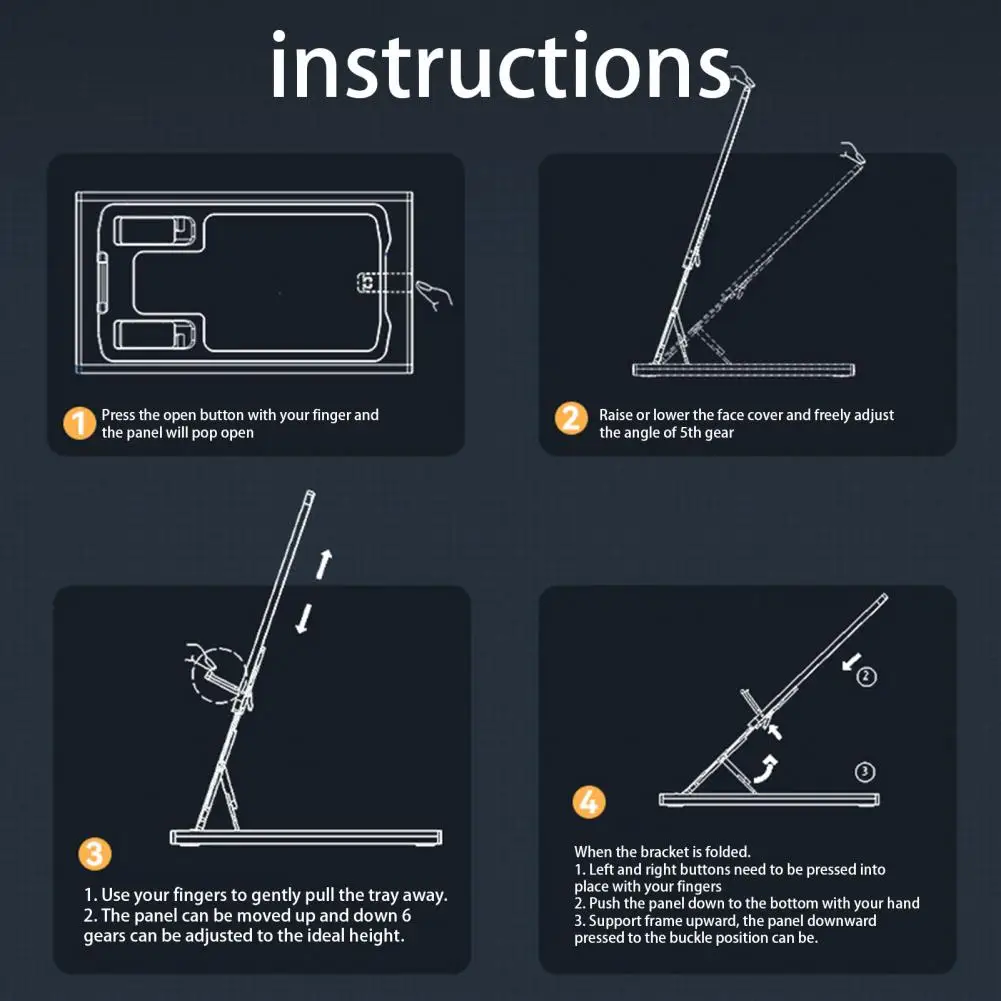 instructions

1 Press the open button with your finger and the panel will pop open

2 Raise or lower the face cover and freely adjust the angle of 5th gear

3 1. Use your fingers to gently pull the tray away.
2. The panel can be moved up and down 6 gears can be adjusted to the ideal height.

2

3

4 When the bracket is folded.
1. Left and right buttons need to be pressed into place with your fingers
2. Push the panel down to the bottom with your hand
3. Support frame upward, the panel downward pressed to the buckle position can be.