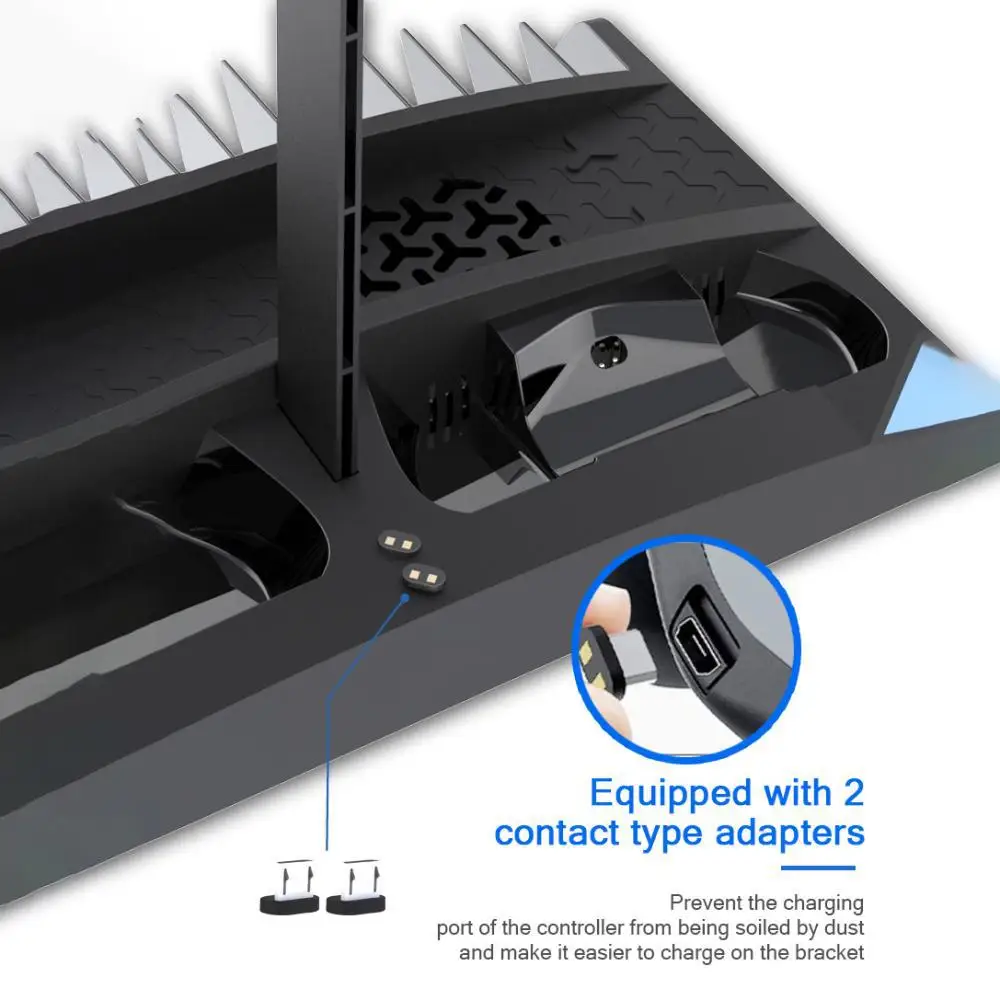 Equipped with 2 contact type adapters

Prevent the charging port of the controller from being soiled by dust and make it easier to charge on the bracket