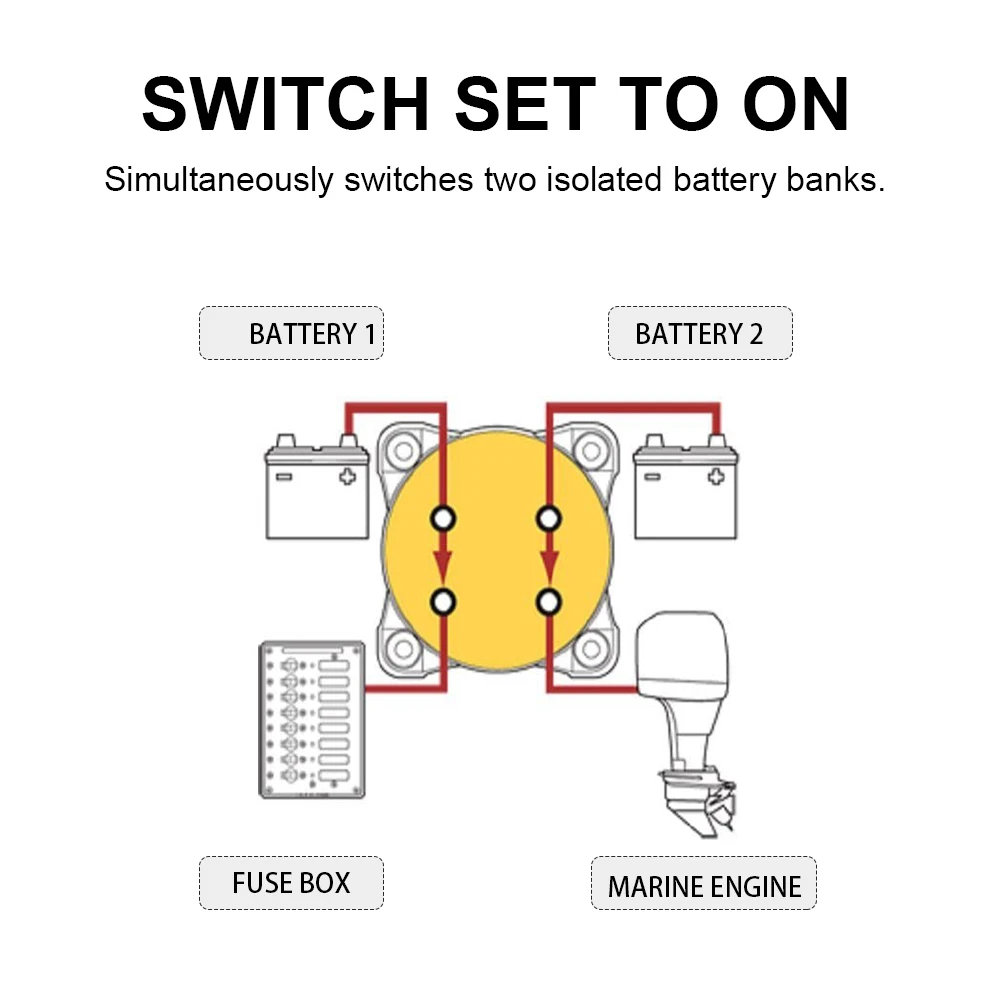 SWITCH SET TO ON

Simultaneously switches two isolated battery banks.

BATTERY 1

BATTERY 2

FUSE BOX

MARINE ENGINE