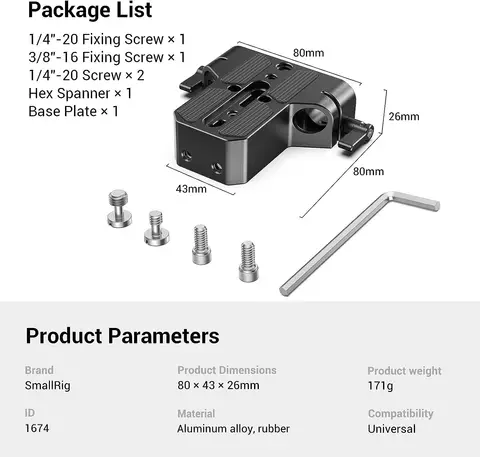 Package List

1/4"-20 Fixing Screw × 1
3/8"-16 Fixing Screw × 1
1/4"-20 Screw × 2
Hex Spanner × 1
Base Plate × 1

80mm

26mm

80mm

43mm

Product Parameters

Brand
SmallRig

Product Dimensions
80 × 43 × 26mm

Product weight
171g

ID
1674

Material
Aluminum alloy, rubber

Compatibility
Universal