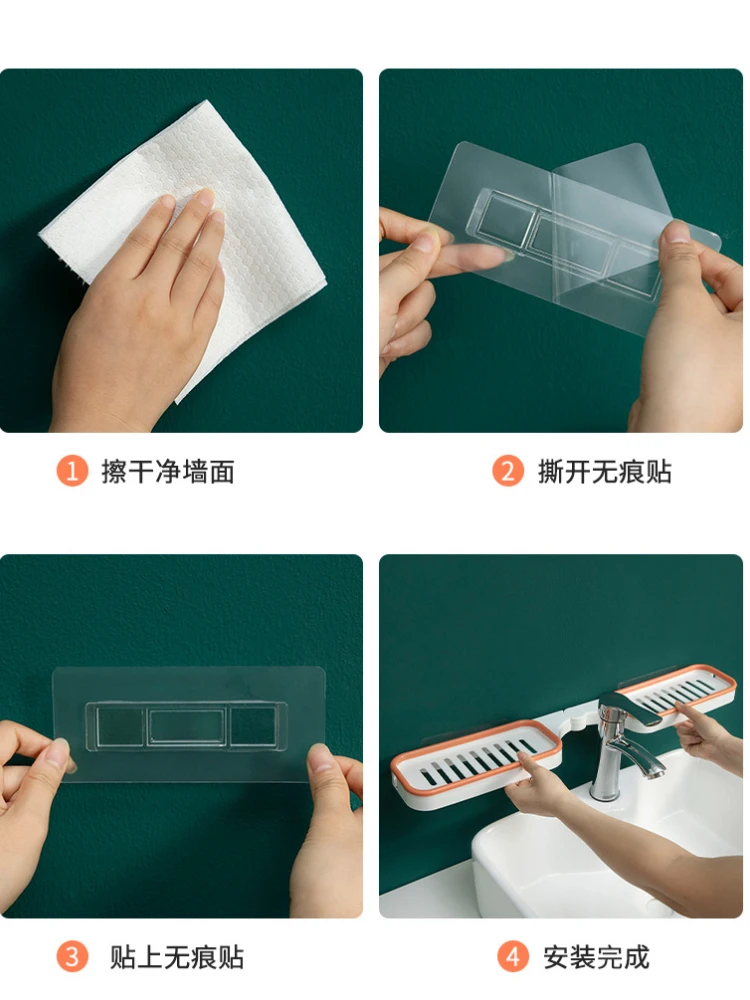 1 擦干净墙面

2 撕开无痕贴

3 贴上无痕贴

4 安装完成