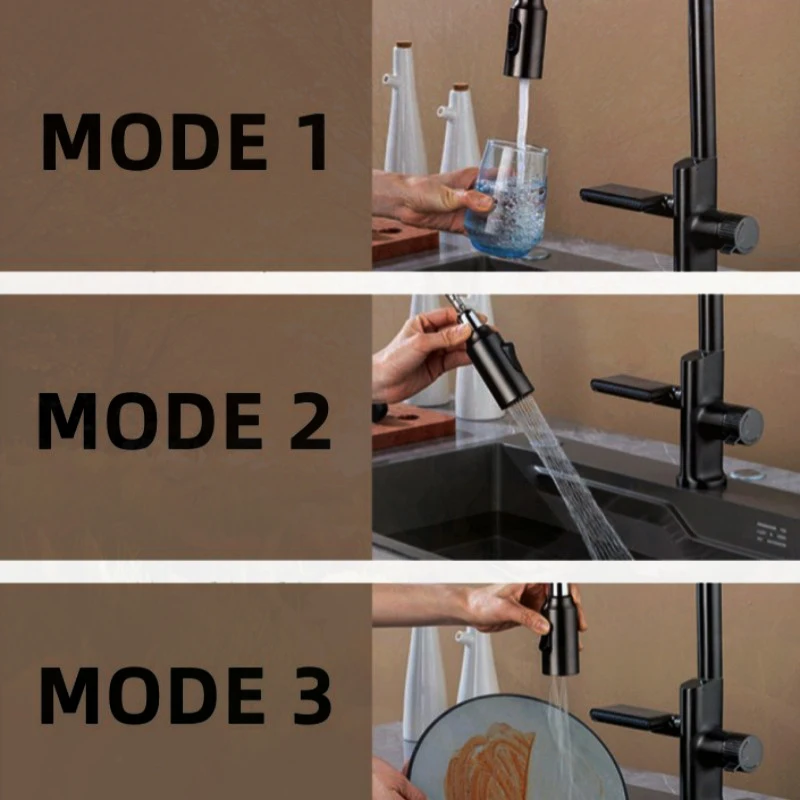 MODE 1

MODE 2

MODE 3