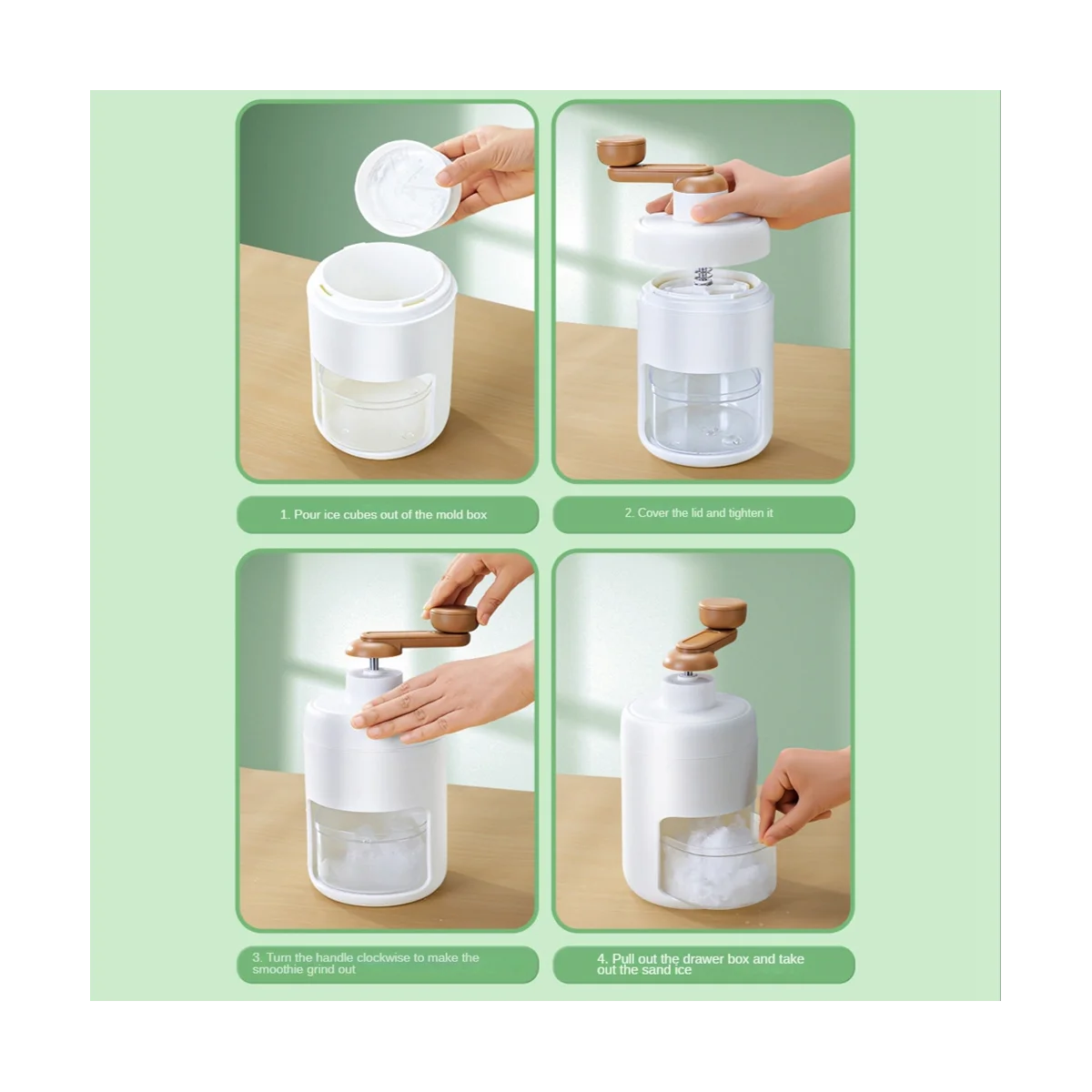 1. Pour ice cubes out of the mold box

2. Cover the lid and tighten it

3. Turn the handle clockwise to make the smoothie grind out

4. Pull out the drawer box and take out the sand ice