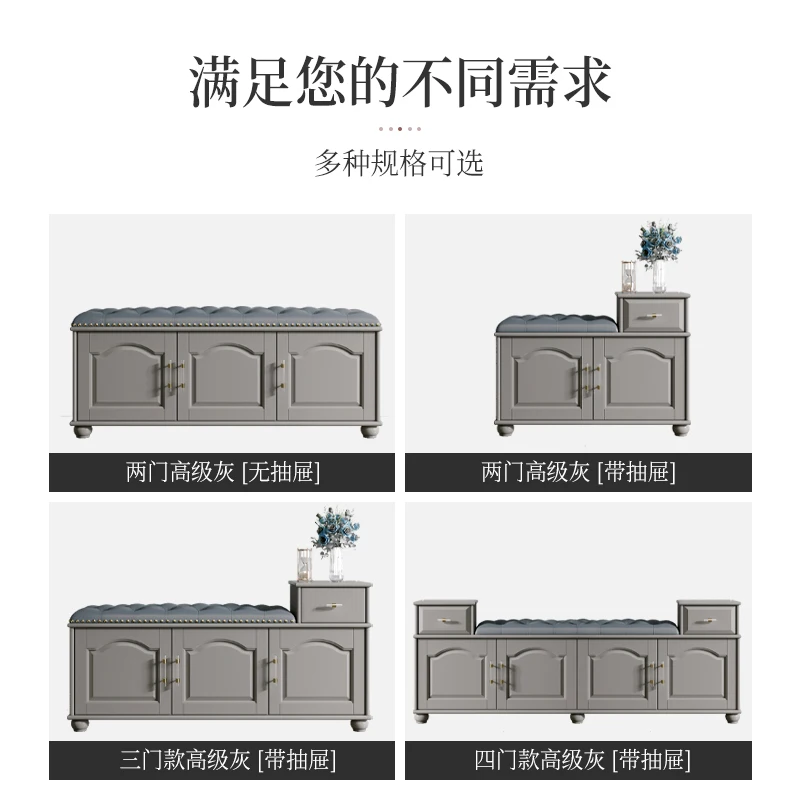 满足您的不同需求

多种规格可选

两门高级灰 [无抽屉]

两门高级灰 [带抽屉]

三门款高级灰 [带抽屉]

四门款高级灰 [带抽屉]