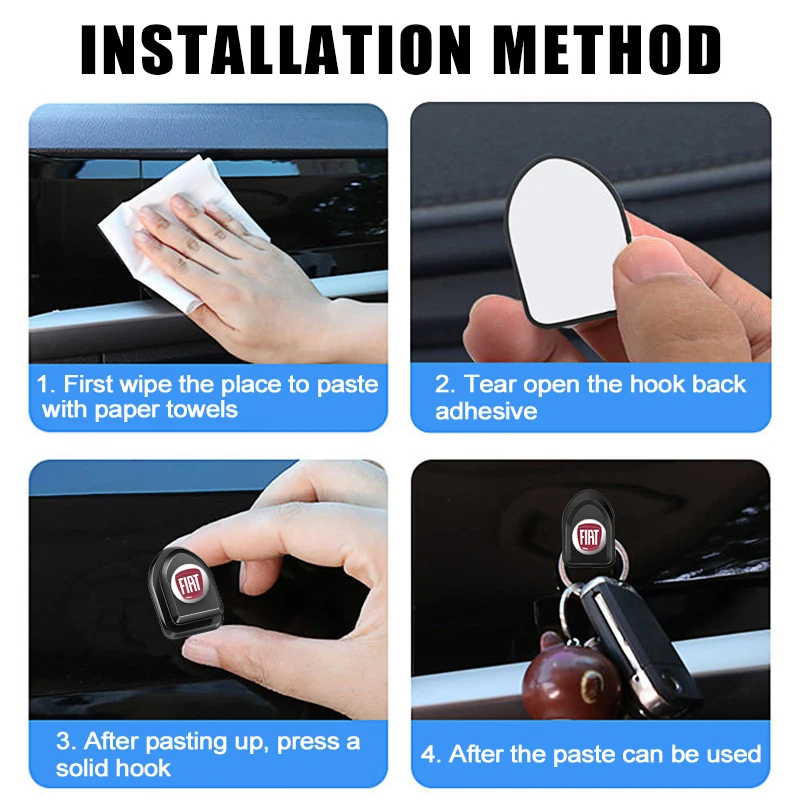 INSTALLATION METHOD

1. First wipe the place to paste with paper towels

2. Tear open the hook back adhesive

FIAT

3. After pasting up, press a solid hook

FIAT

4. After the paste can be used