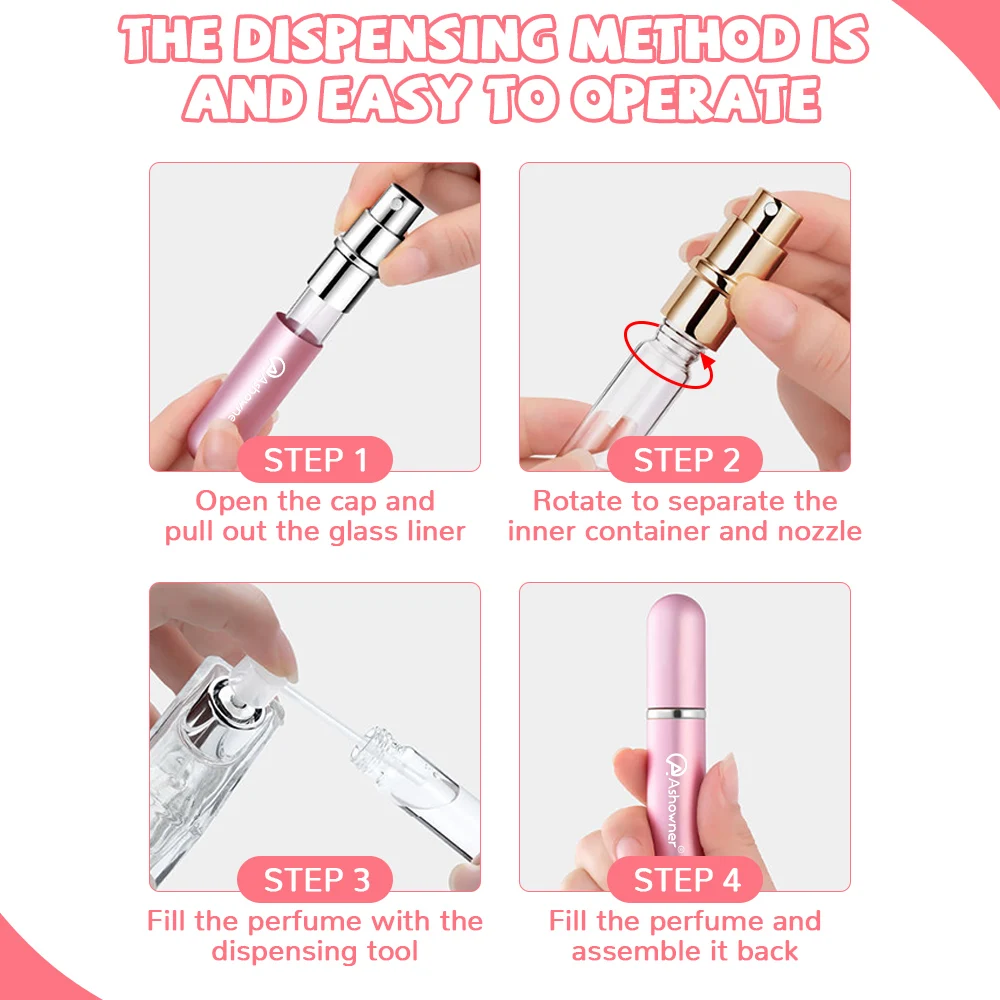 THE DISPENSING METHOD IS AND EASY TO OPERATE

Ashowner

STEP 1

Open the cap and pull out the glass liner

STEP 2

Rotate to separate the inner container and nozzle

STEP 3

Fill the perfume with the dispensing tool

Ashowner

STEP 4

Fill the perfume and assemble it back